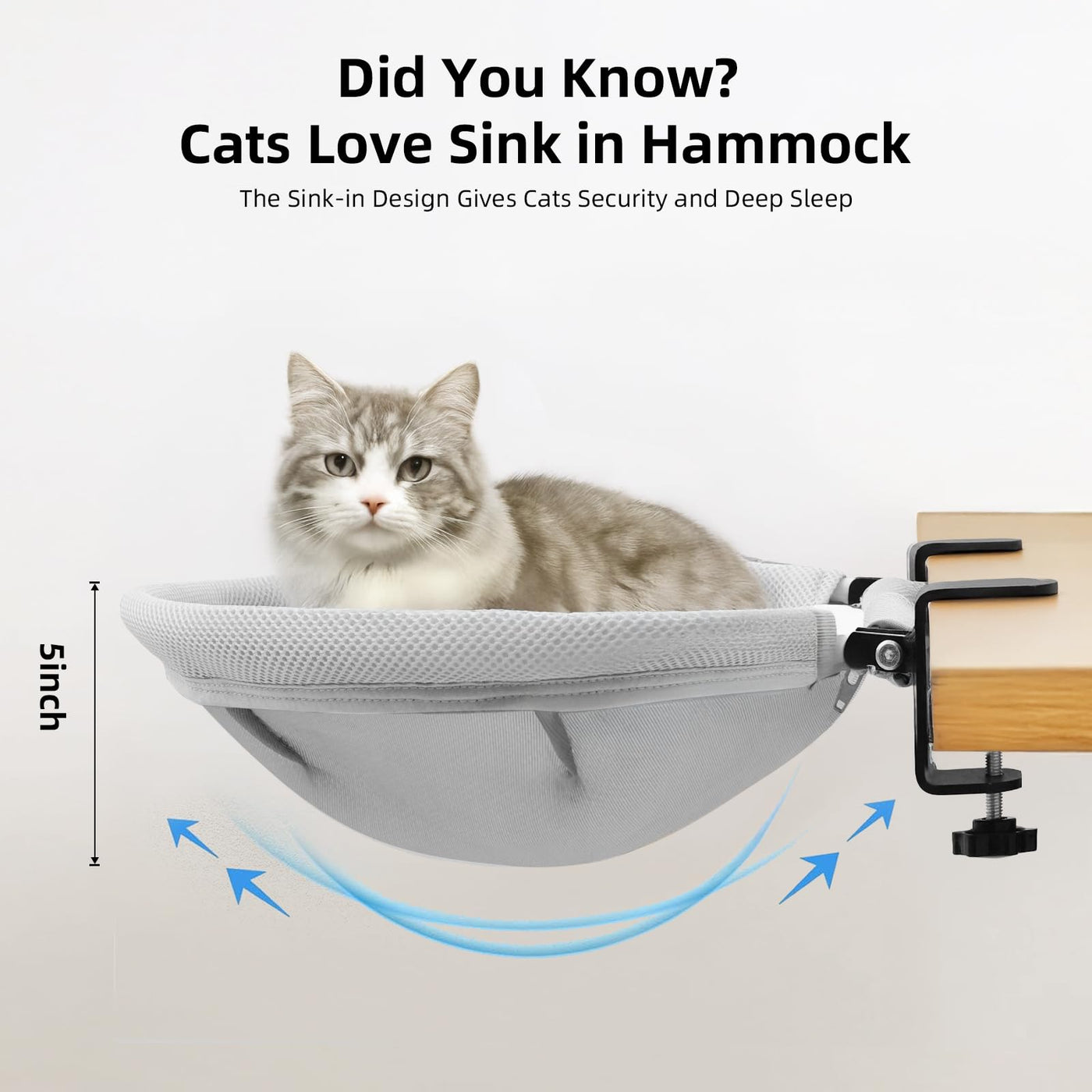 Did You Know?
Cats Love Sink in Hammock

The Sink-in Design Gives Cats Security and Deep Sleep

5inch