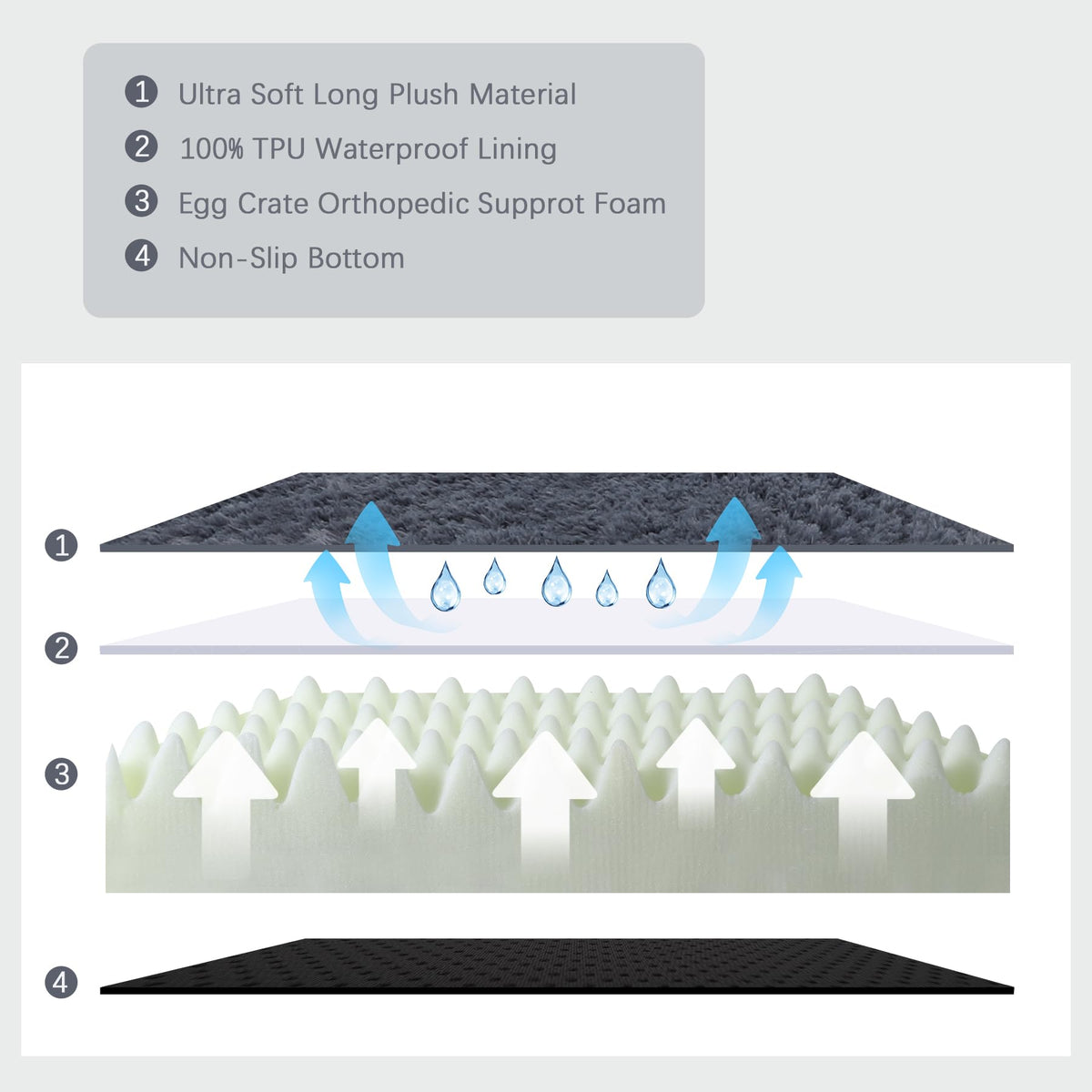 1 Ultra Soft Long Plush Material
2 100% TPU Waterproof Lining
3 Egg Crate Orthopedic Supprot Foam
4 Non-Slip Bottom

1

2

3

4