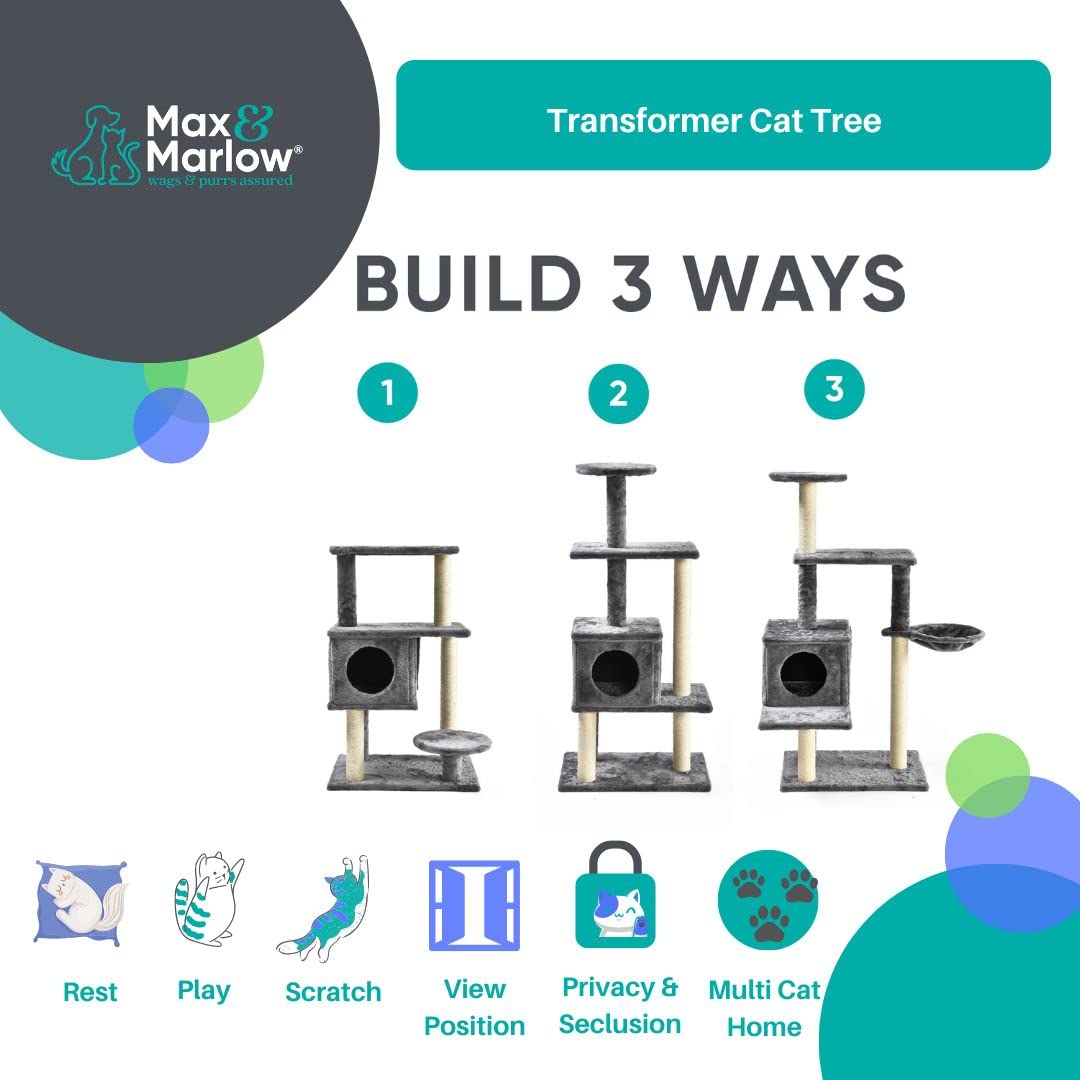 Max & Marlow®
wags & purrs assured

Transformer Cat Tree

BUILD 3 WAYS

1

2

3

Rest

Play

Scratch

View Position

Privacy & Seclusion

Multi Cat Home