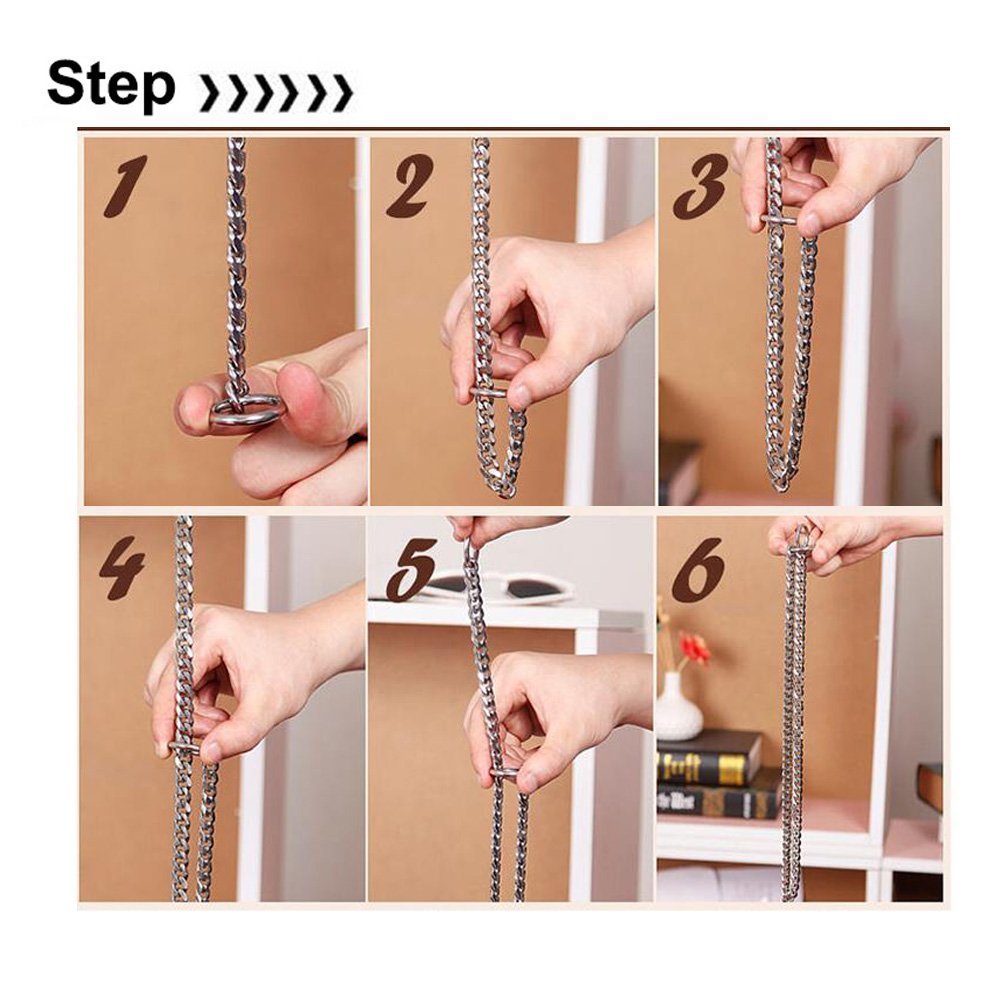 Step ››››››

1

2

3

4

5

6