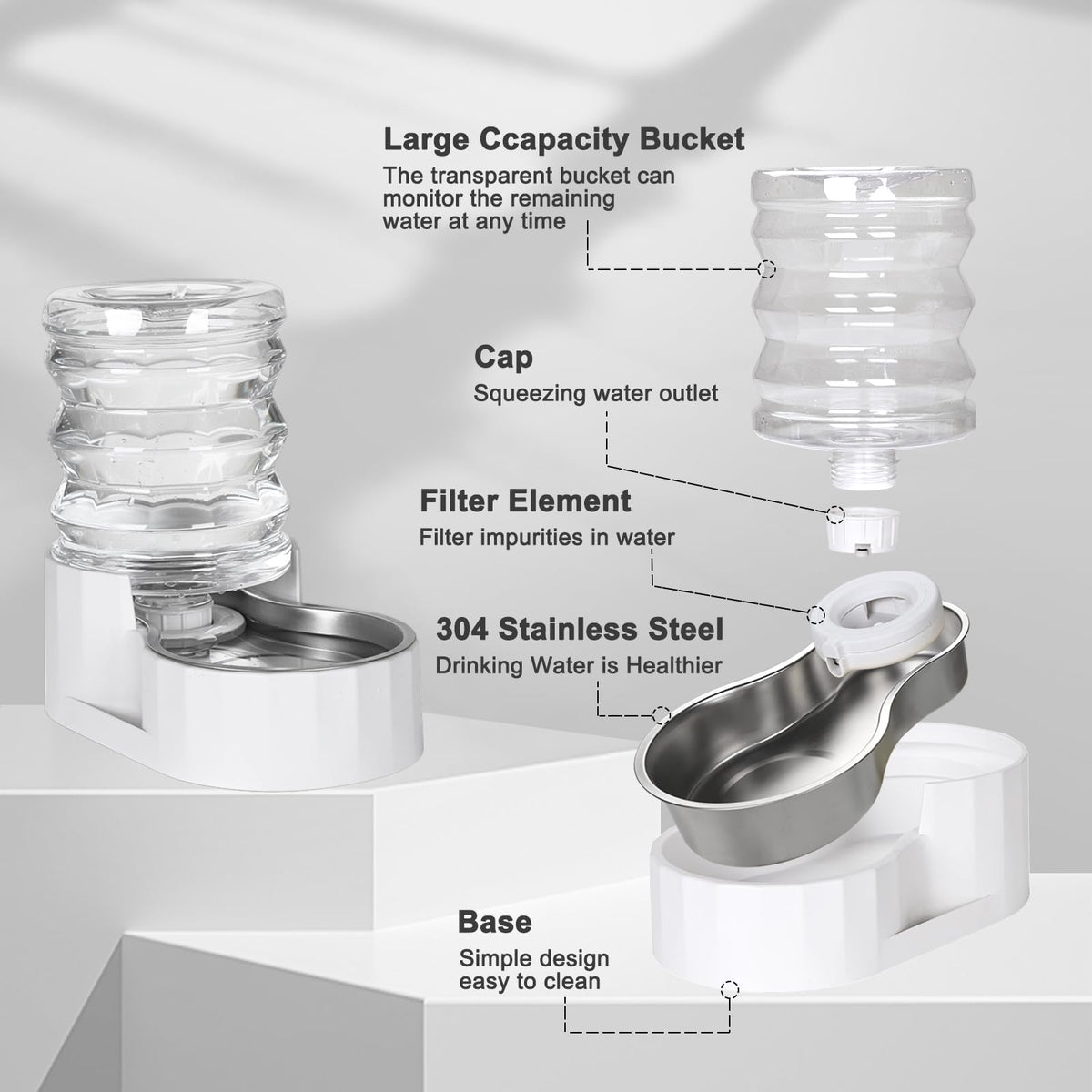 Large Ccapacity Bucket
The transparent bucket can monitor the remaining water at any time

Cap
Squeezing water outlet

Filter Element
Filter impurities in water

304 Stainless Steel
Drinking Water is Healthier

Base
Simple design easy to clean