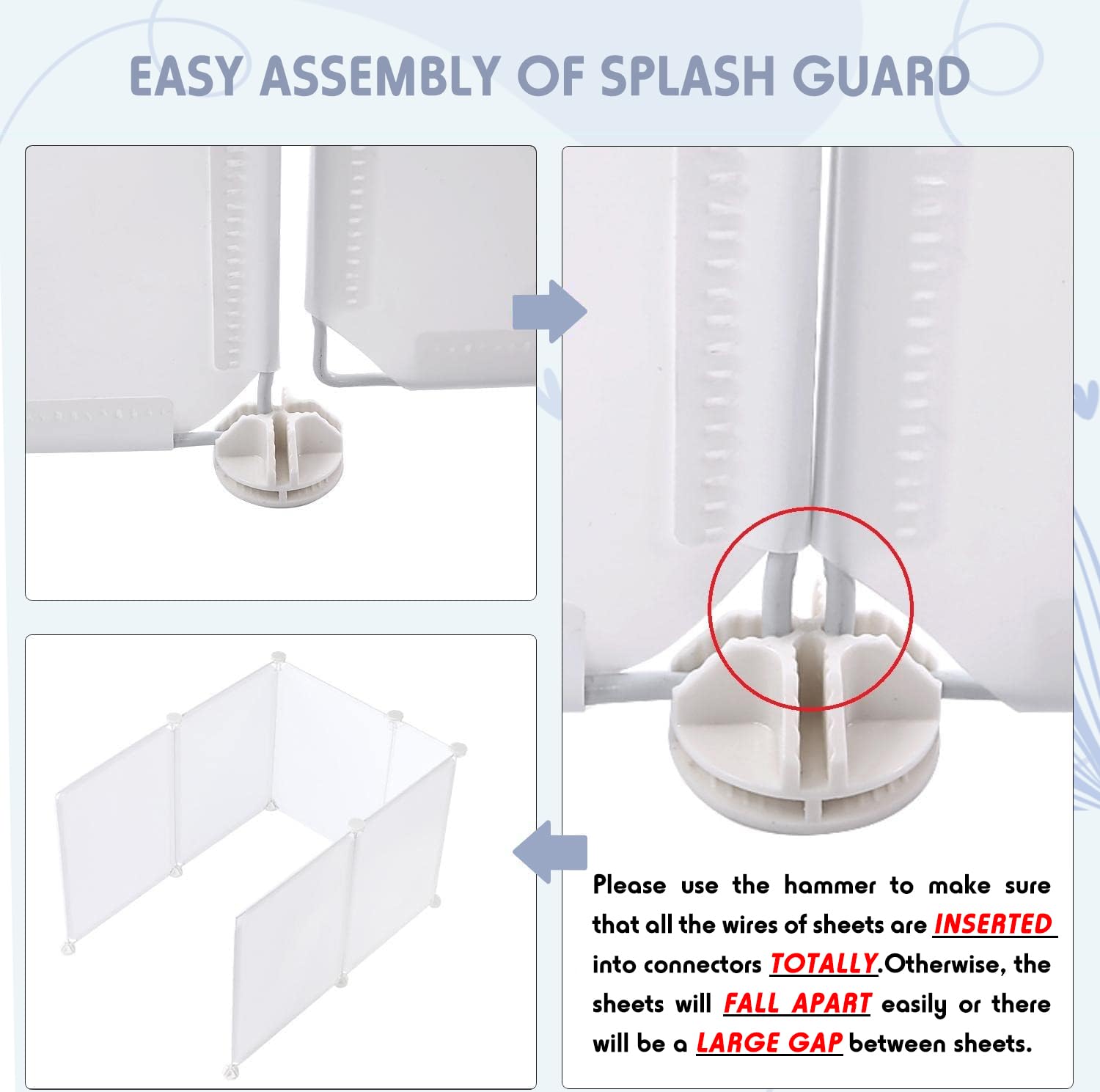 EASY ASSEMBLY OF SPLASH GUARD

Please use the hammer to make sure that all the wires of sheets are INSERTED into connectors TOTALLY.Otherwise, the sheets will FALL APART easily or there will be a LARGE GAP between sheets.