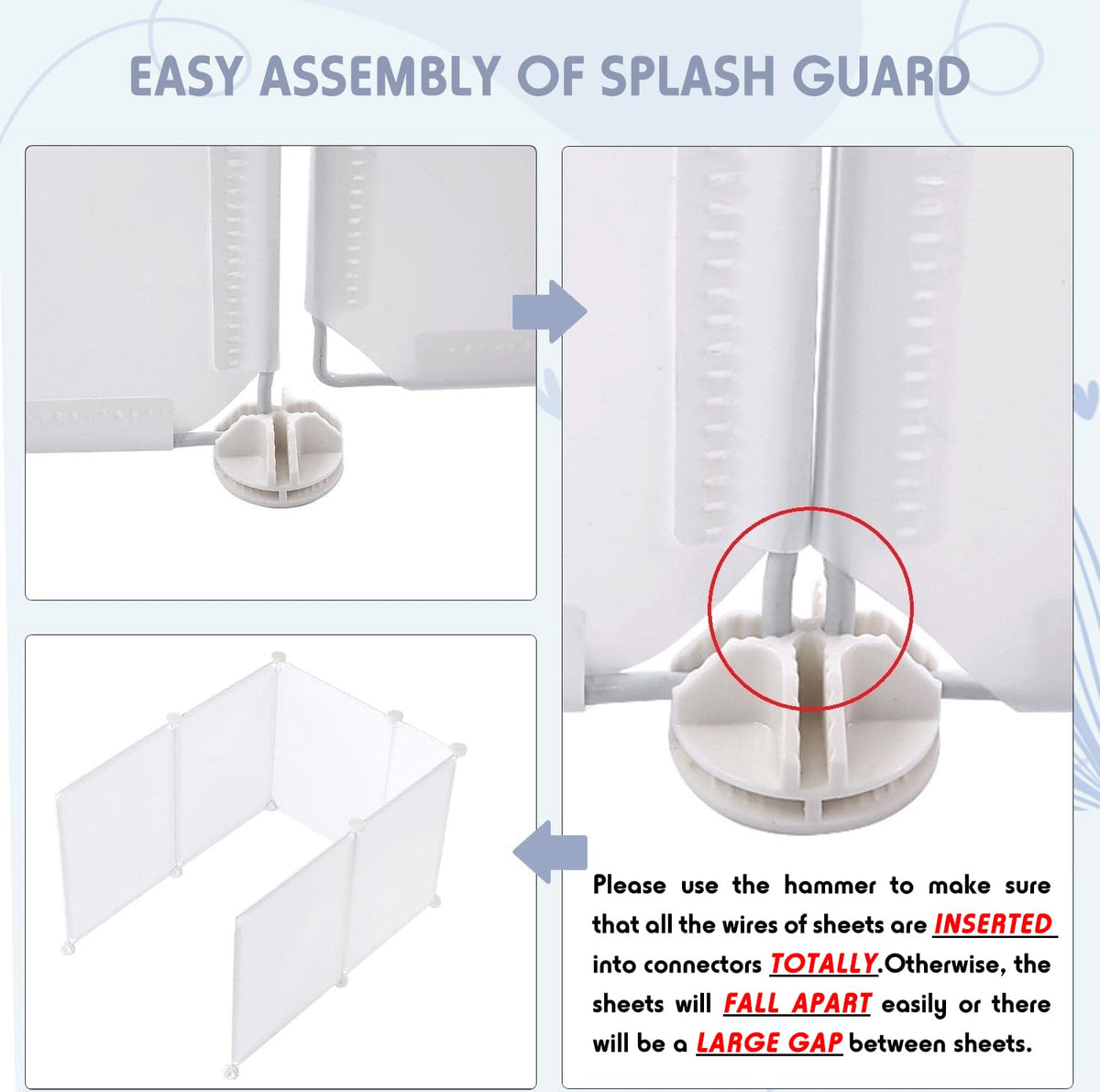 EASY ASSEMBLY OF SPLASH GUARD

Please use the hammer to make sure that all the wires of sheets are INSERTED into connectors TOTALLY.Otherwise, the sheets will FALL APART easily or there will be a LARGE GAP between sheets.