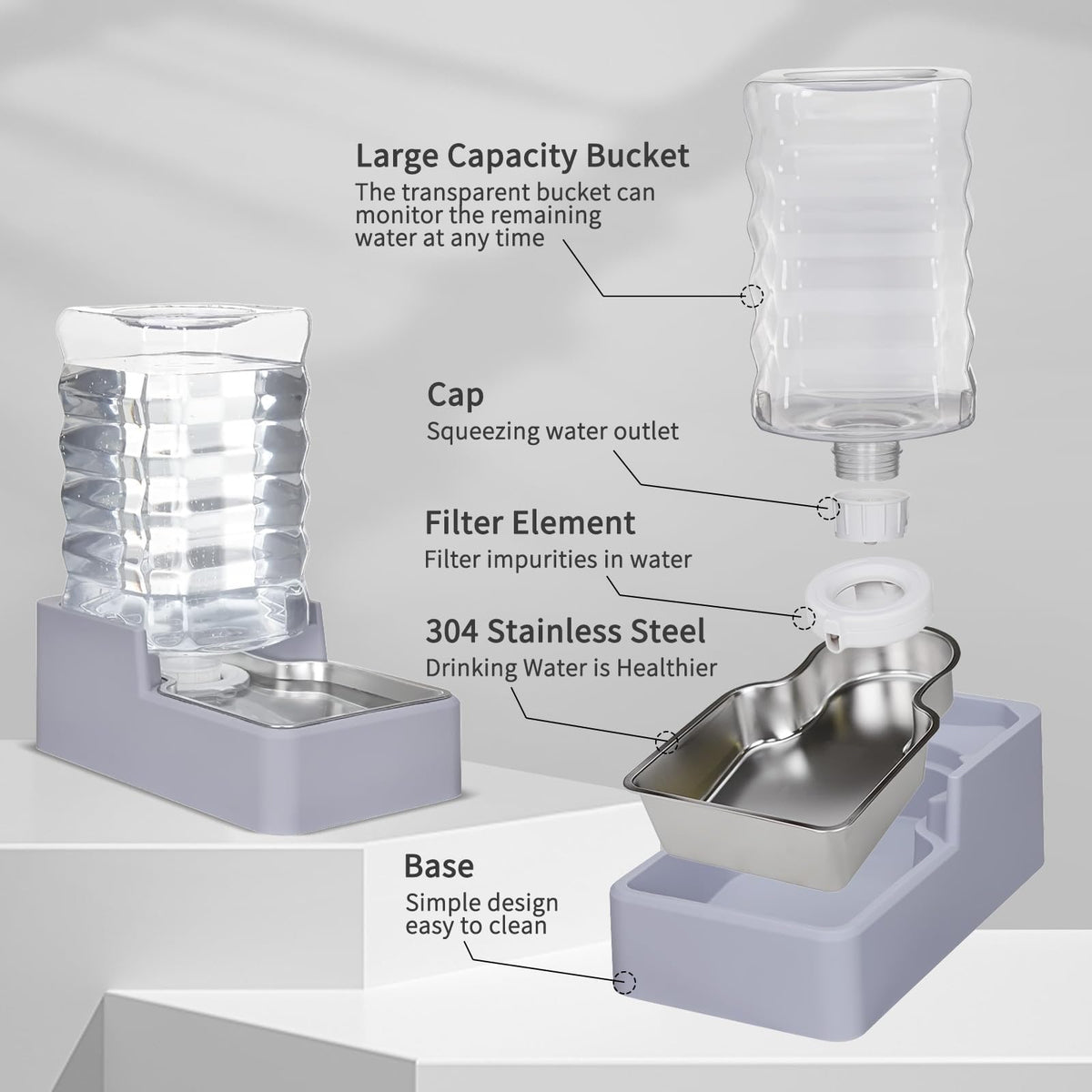 Large Capacity Bucket
The transparent bucket can monitor the remaining water at any time

Cap
Squeezing water outlet

Filter Element
Filter impurities in water

304 Stainless Steel
Drinking Water is Healthier

Base
Simple design easy to clean