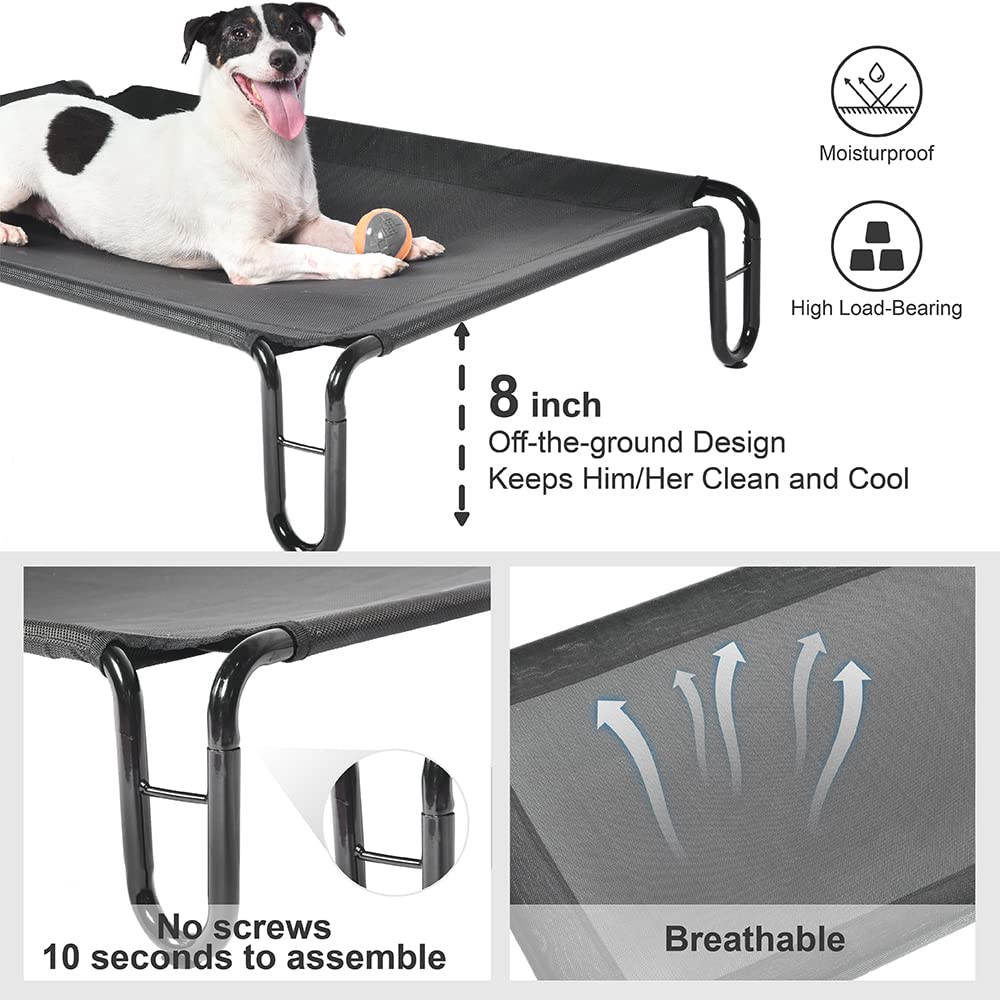 Moisturproof

High Load-Bearing

8 inch
Off-the-ground Design
Keeps Him/Her Clean and Cool

No screws
10 seconds to assemble

Breathable