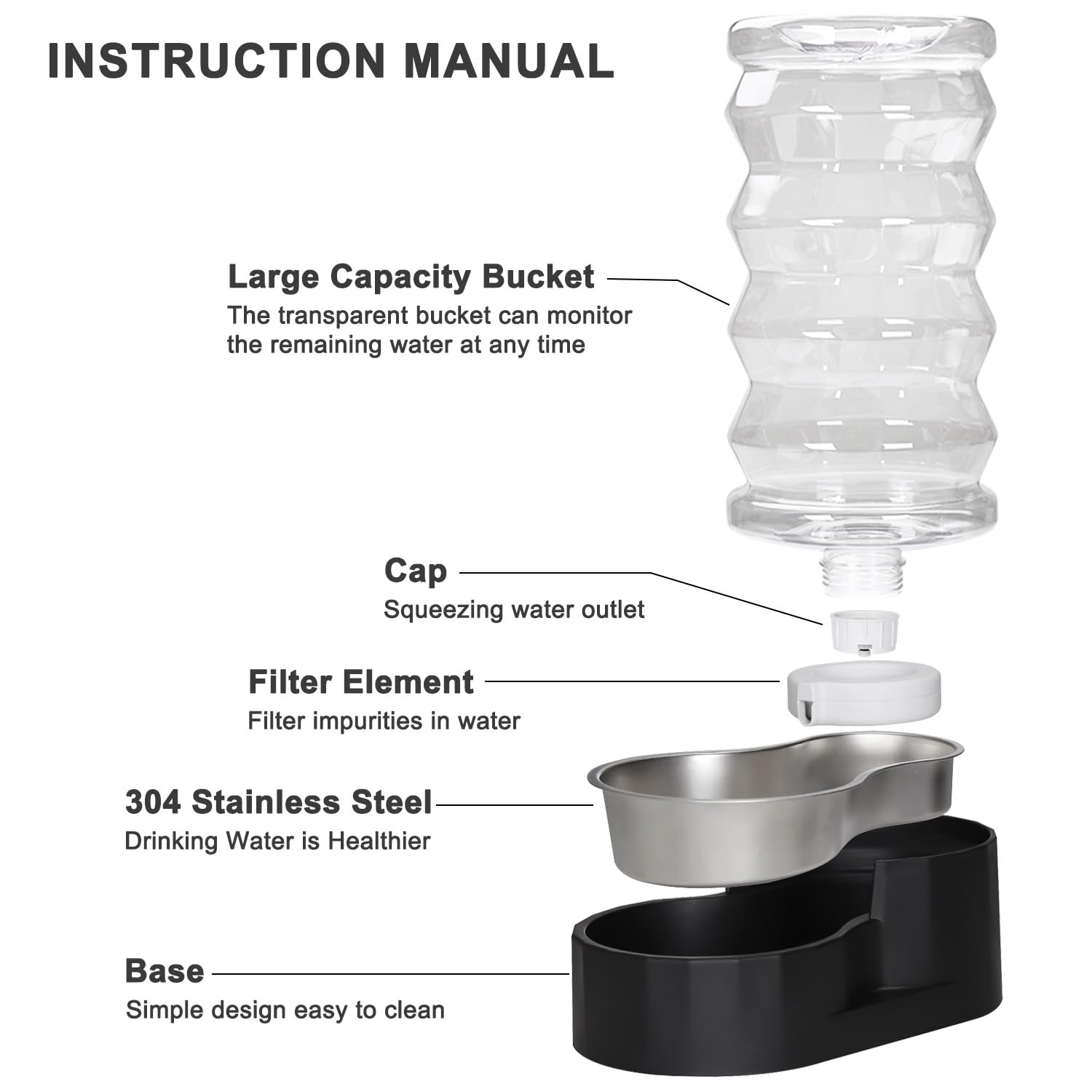 INSTRUCTION MANUAL

Large Capacity Bucket
The transparent bucket can monitor the remaining water at any time

Cap
Squeezing water outlet

Filter Element
Filter impurities in water

304 Stainless Steel
Drinking Water is Healthier

Base
Simple design easy to clean