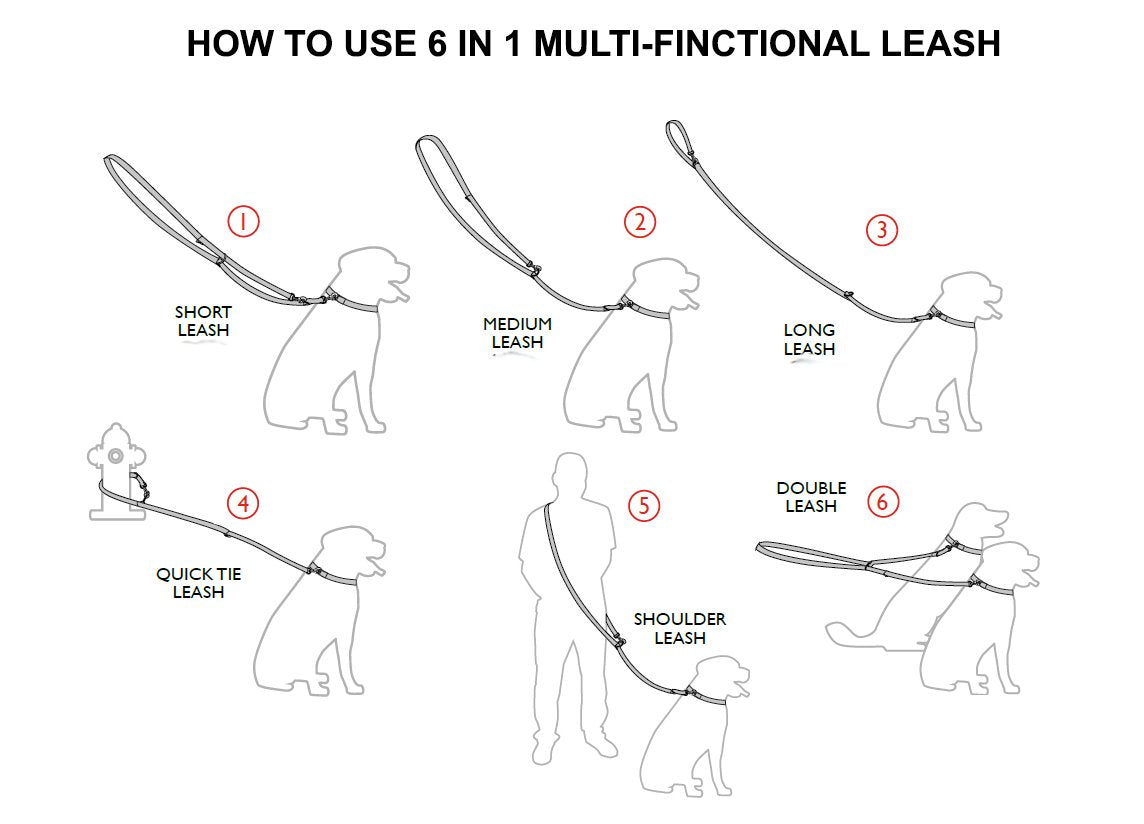 HOW TO USE 6 IN 1 MULTI-FINCTIONAL LEASH

1
SHORT LEASH

2
MEDIUM LEASH

3
LONG LEASH

4
QUICK TIE LEASH

5
SHOULDER LEASH

DOUBLE LEASH
6