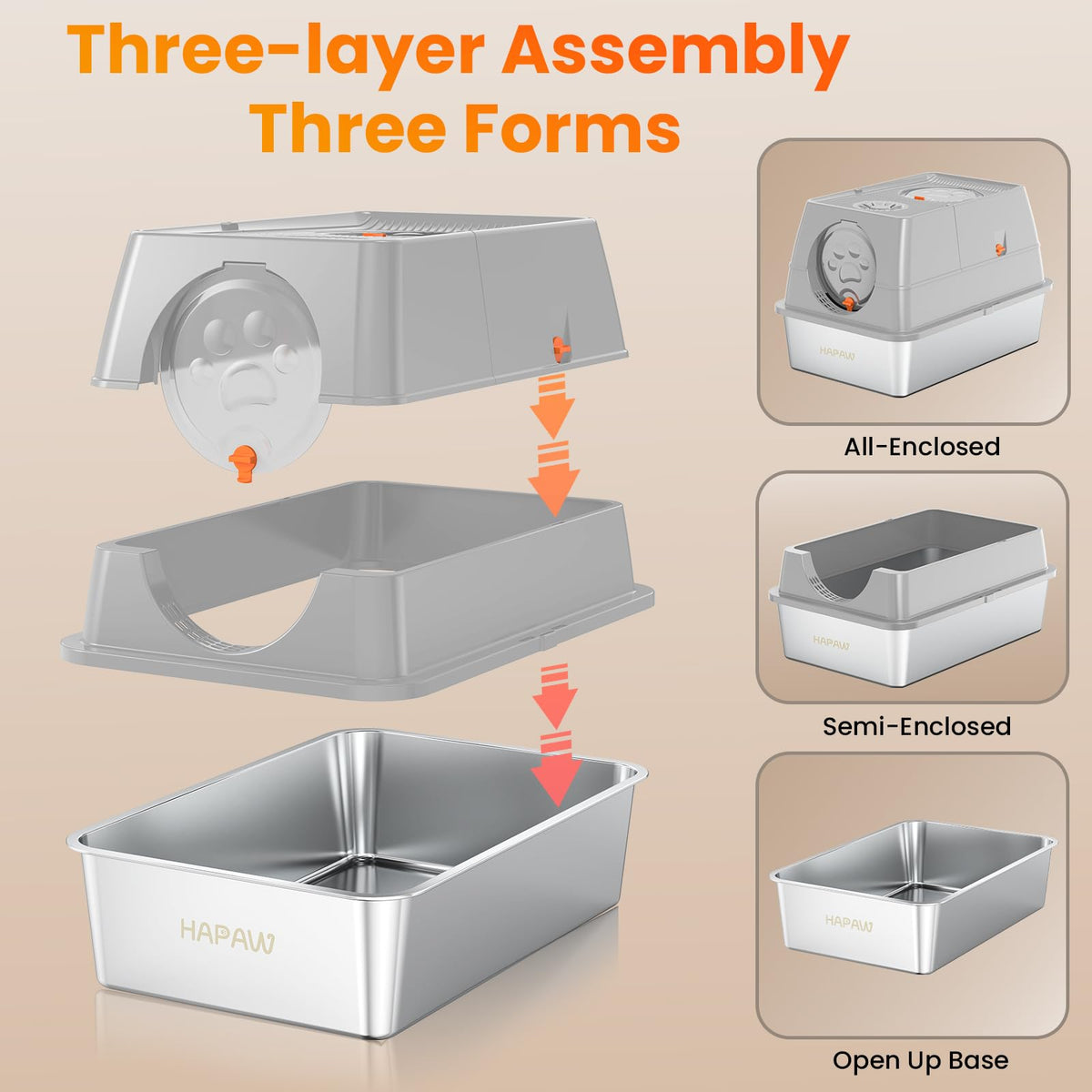 Three-layer Assembly
Three Forms

HAPAW

HAPAW

All-Enclosed

HAPAW

Semi-Enclosed

HAPAW

Open Up Base