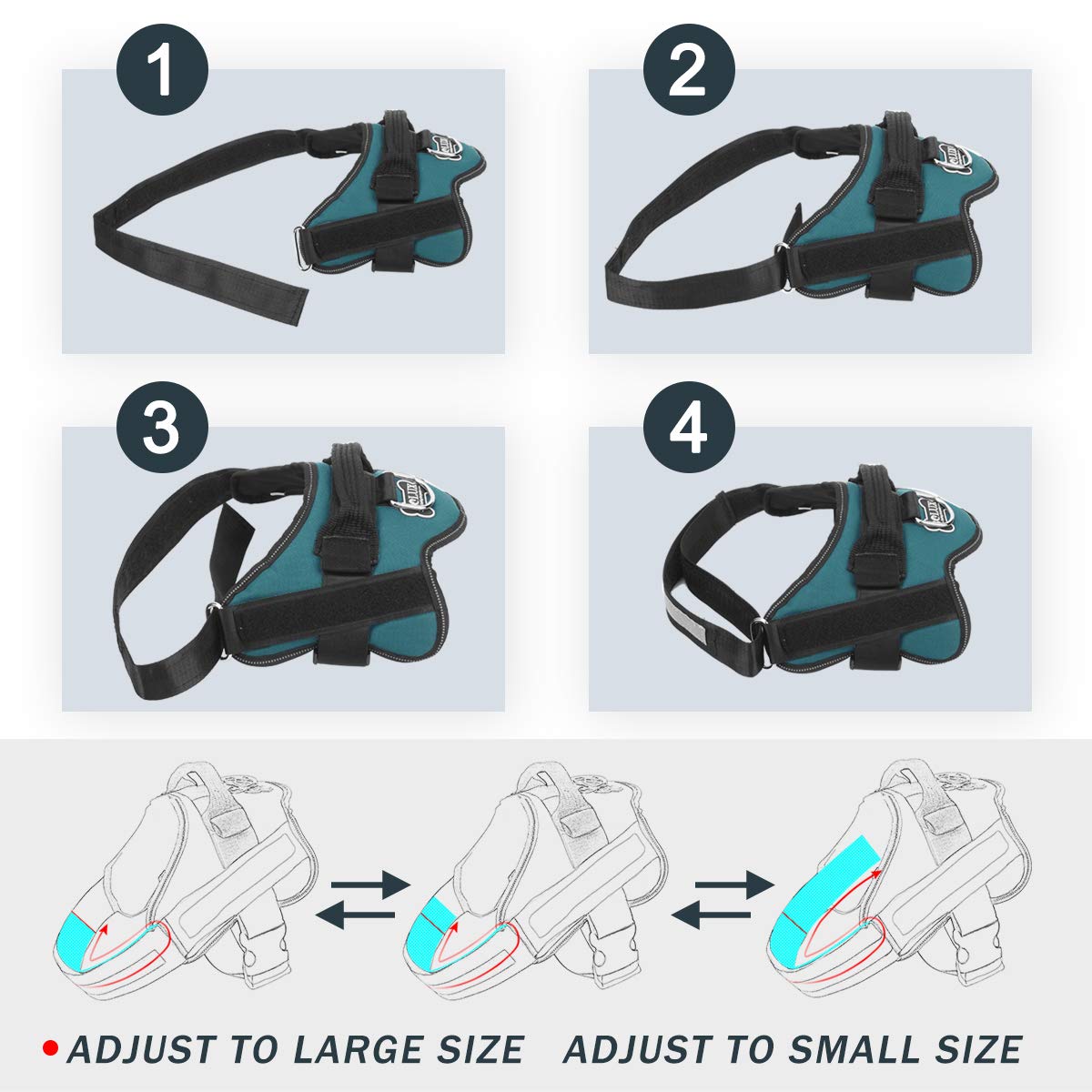 1

2

3

4

ADJUST TO LARGE SIZE ADJUST TO SMALL SIZE