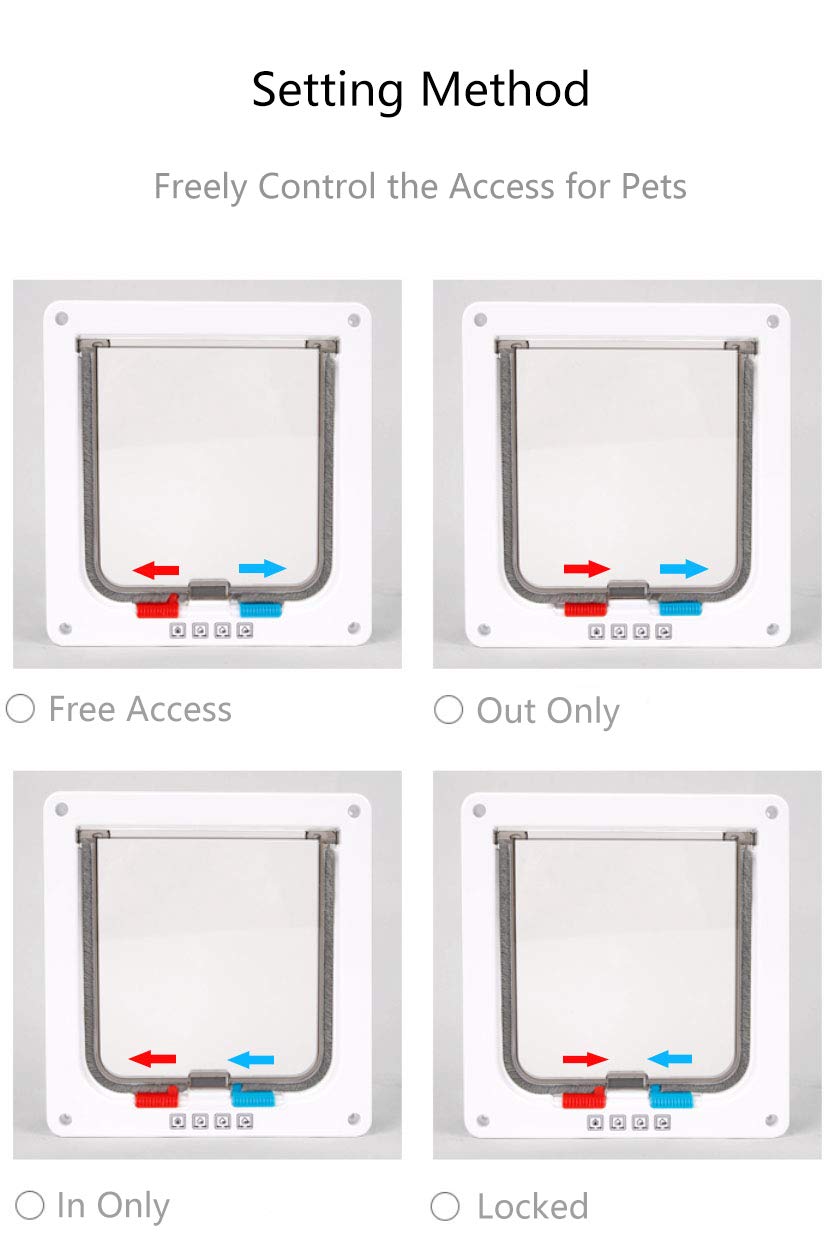 Setting Method

Freely Control the Access for Pets

○ Free Access

○ Out Only

○ In Only

○ Locked