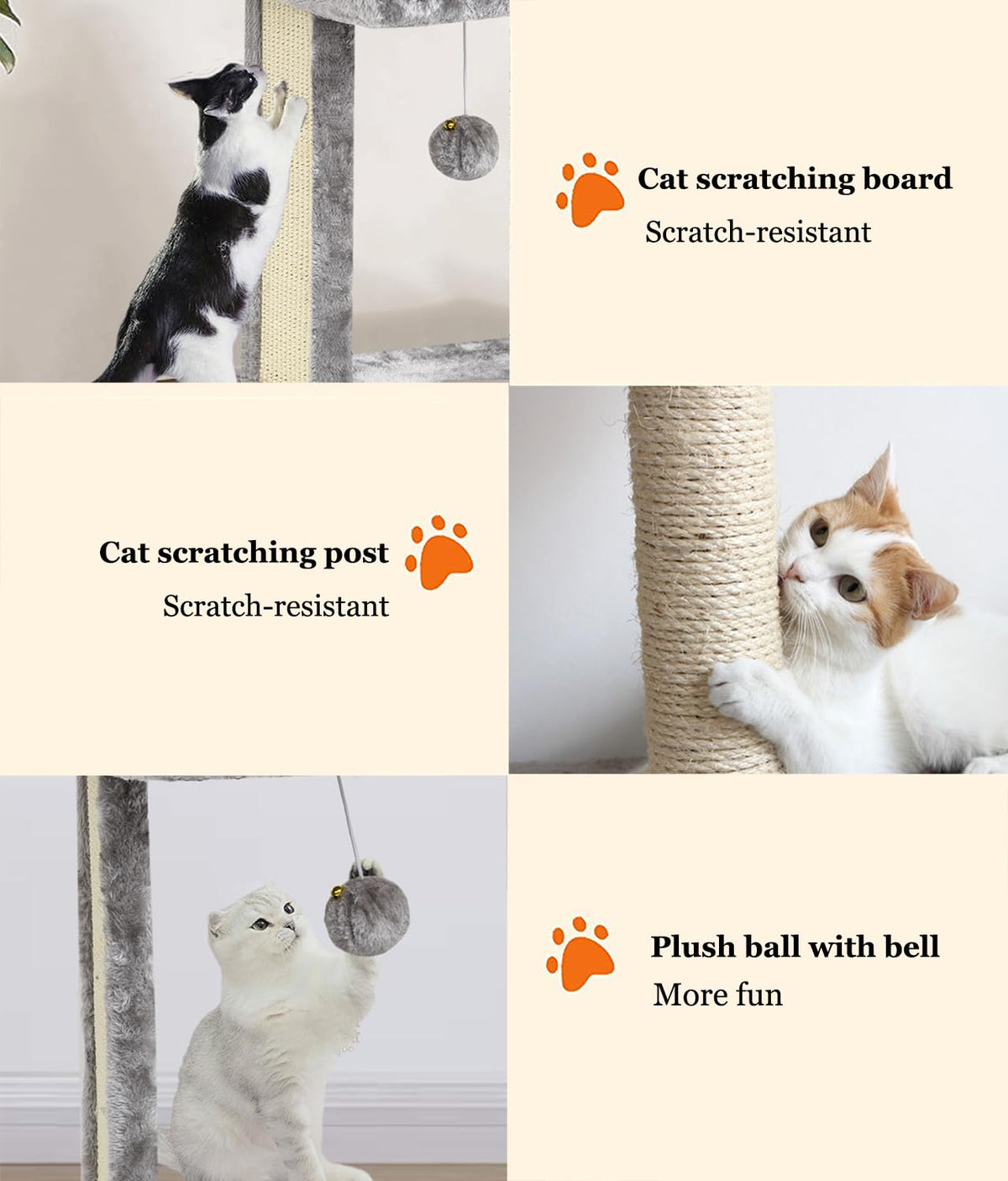 Cat scratching board
Scratch-resistant

Cat scratching post
Scratch-resistant

Plush ball with bell
More fun