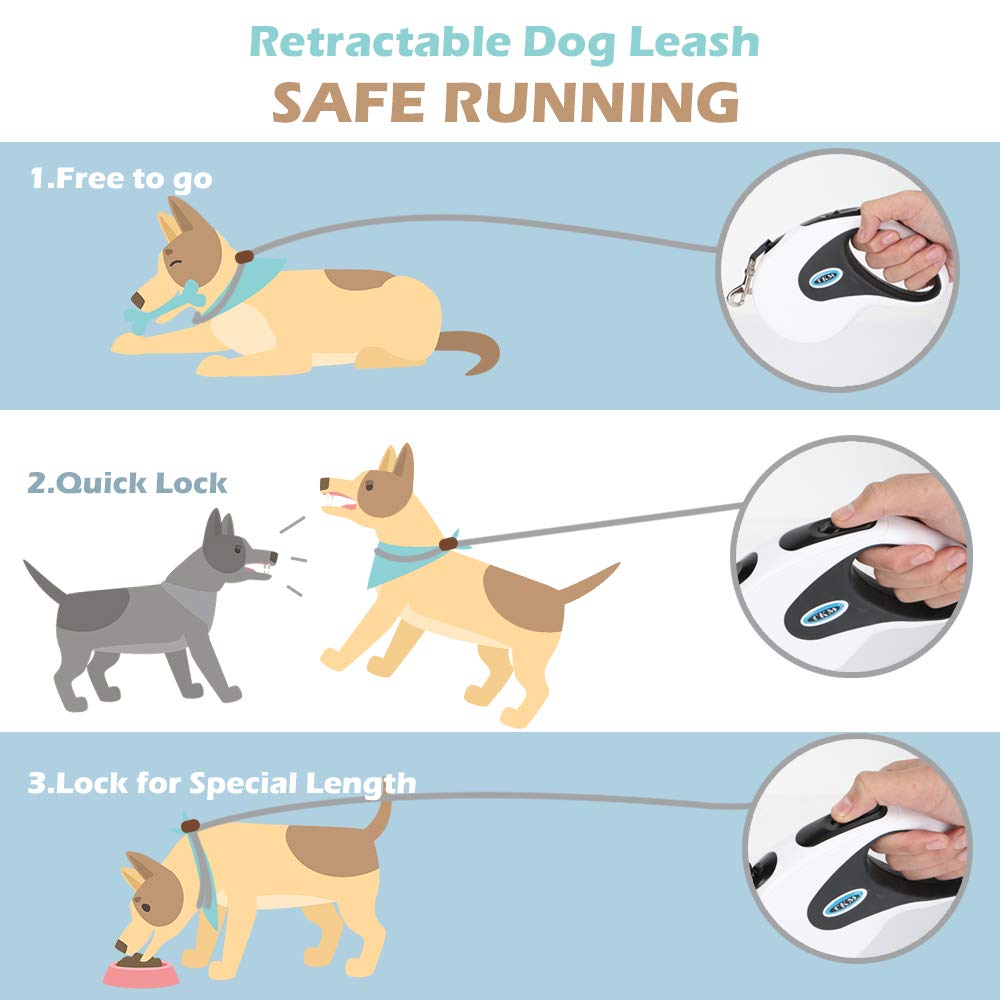 Retractable Dog Leash
SAFE RUNNING

1.Free to go

2.Quick Lock

3.Lock for Special Length