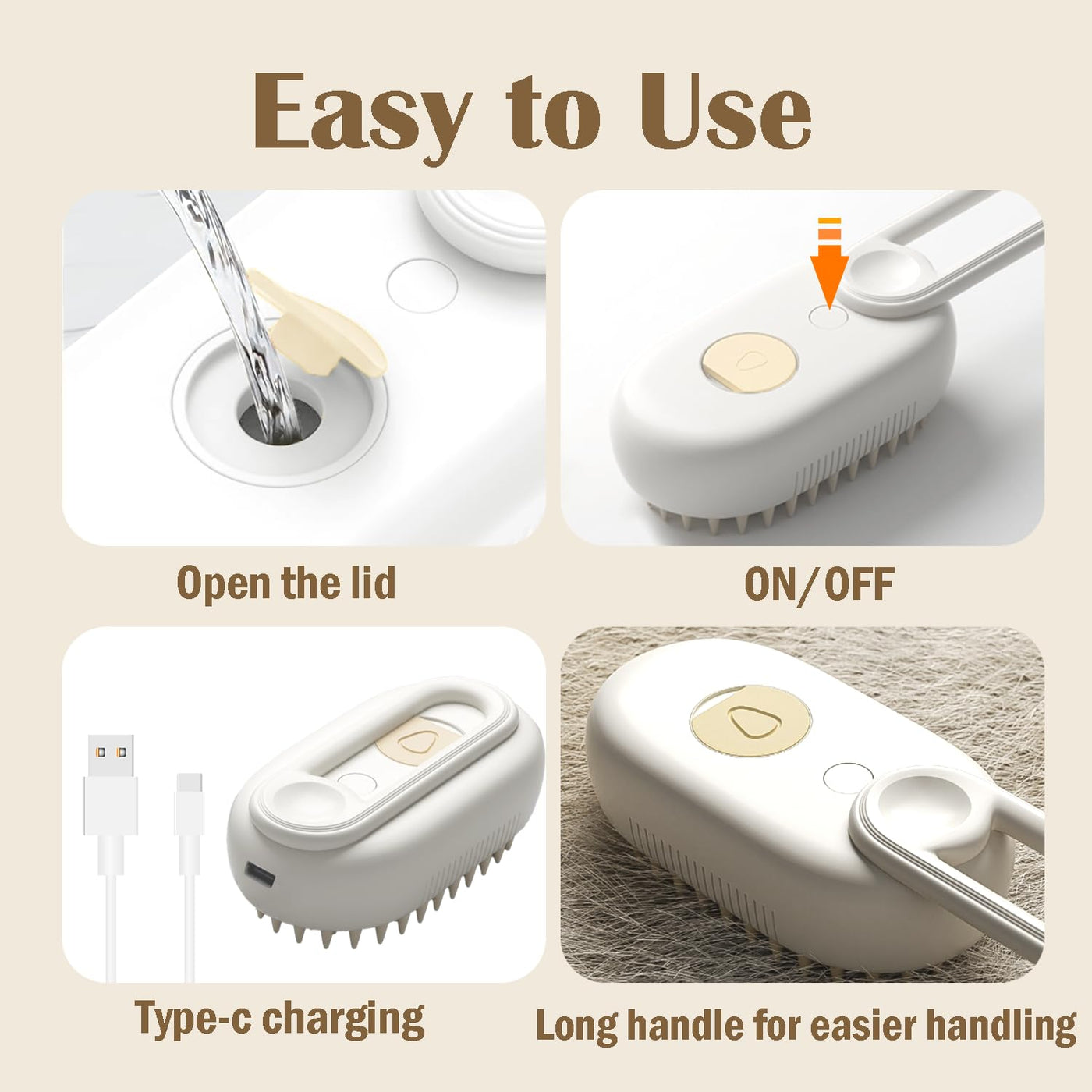 Easy to Use

Open the lid

ON/OFF

Type-c charging

Long handle for easier handling