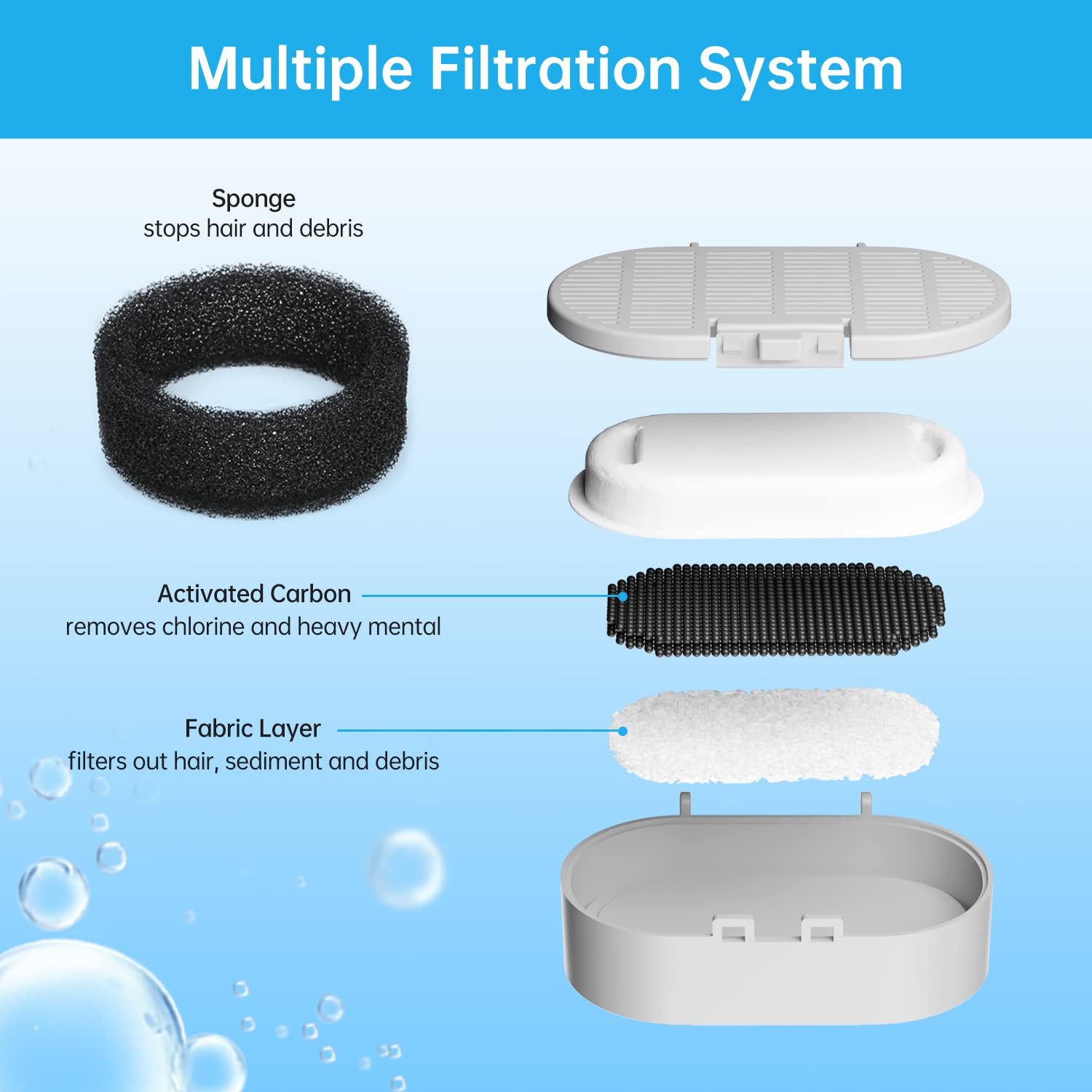 Multiple Filtration System

Sponge
stops hair and debris

Activated Carbon
removes chlorine and heavy mental

Fabric Layer
filters out hair, sediment and debris