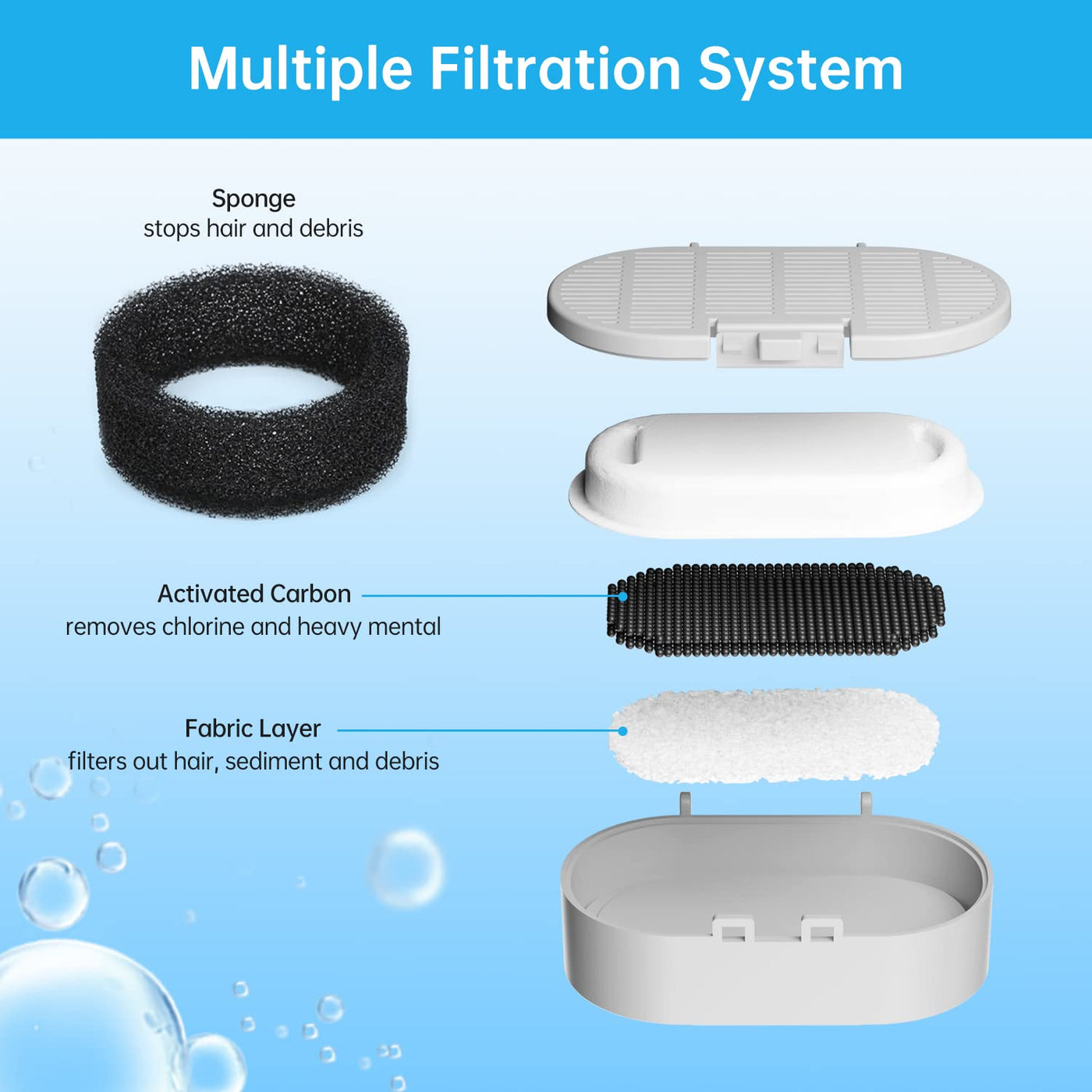 Multiple Filtration System

Sponge
stops hair and debris

Activated Carbon
removes chlorine and heavy mental

Fabric Layer
filters out hair, sediment and debris