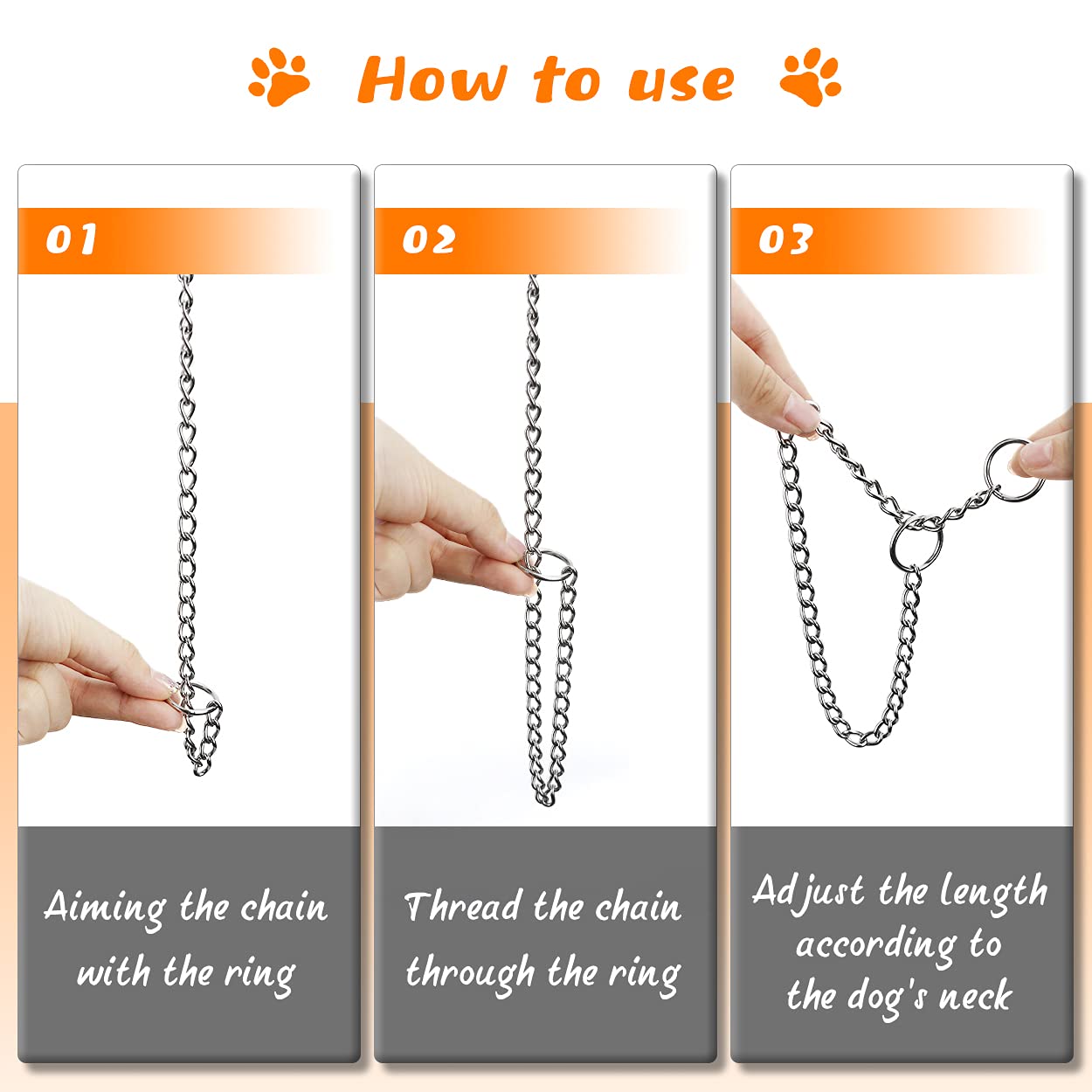 How to use

01

Aiming the chain with the ring

02

Thread the chain through the ring

03

Adjust the length according to the dog's neck