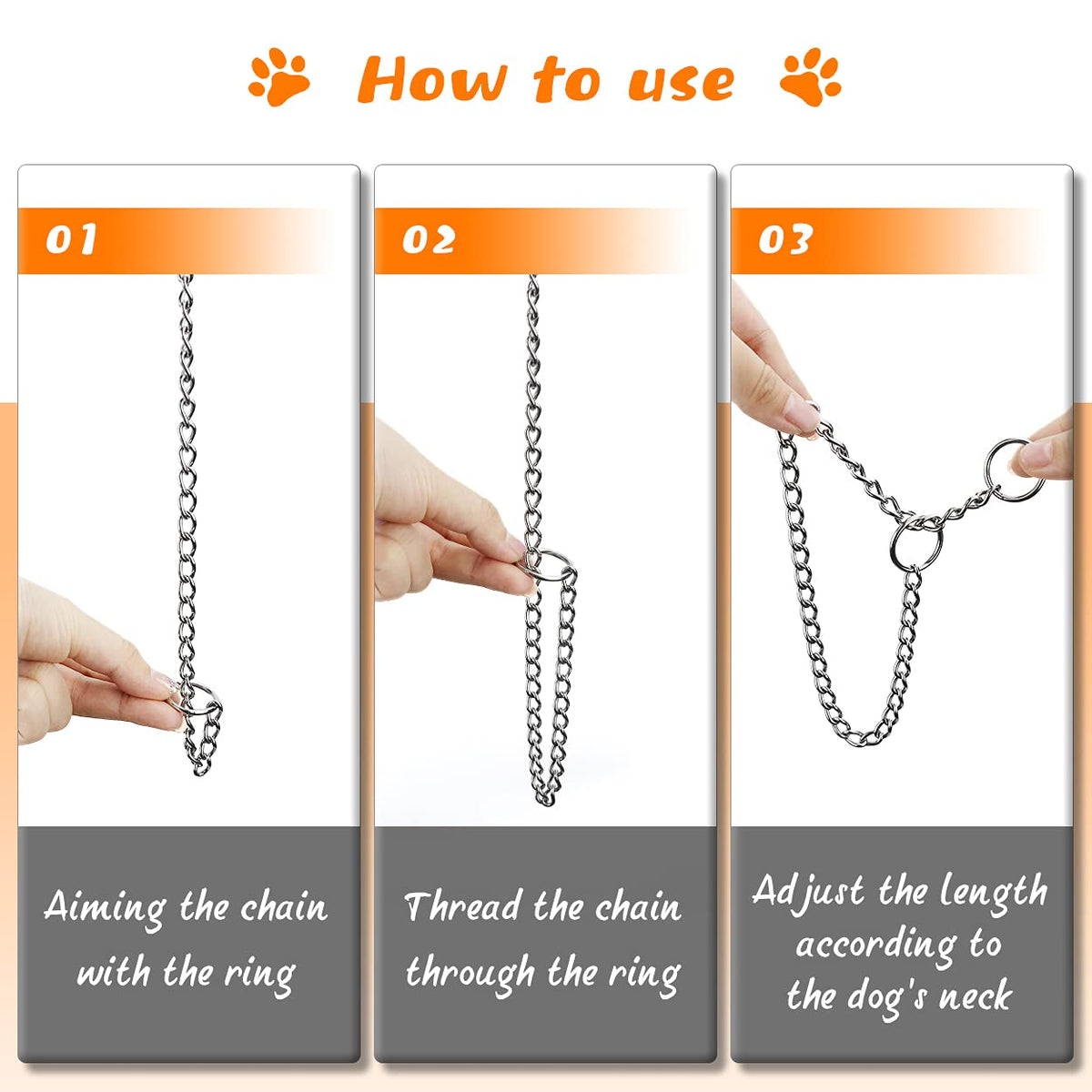 How to use

01

Aiming the chain with the ring

02

Thread the chain through the ring

03

Adjust the length according to the dog's neck