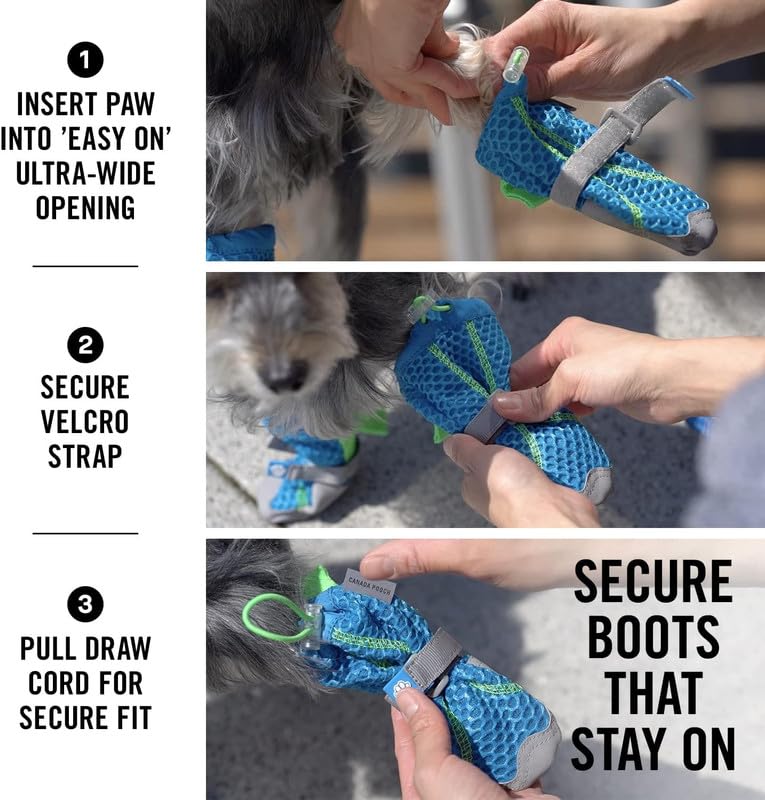 1
INSERT PAW INTO 'EASY ON' ULTRA-WIDE OPENING

2
SECURE VELCRO STRAP

3
PULL DRAW CORD FOR SECURE FIT

CANADA POOCH

SECURE BOOTS THAT STAY ON