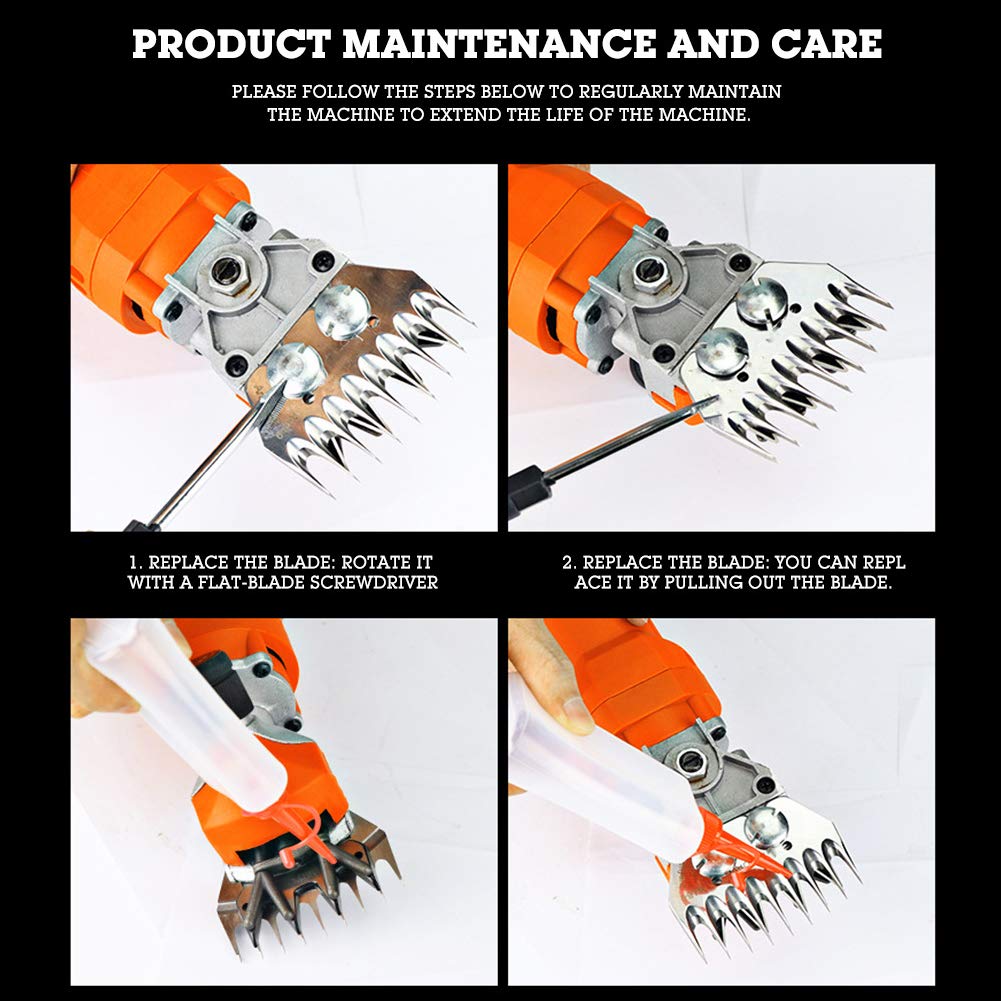 PRODUCT MAINTENANCE AND CARE

PLEASE FOLLOW THE STEPS BELOW TO REGULARLY MAINTAIN THE MACHINE TO EXTEND THE LIFE OF THE MACHINE.

1. REPLACE THE BLADE: ROTATE IT WITH A FLAT-BLADE SCREWDRIVER

2. REPLACE THE BLADE: YOU CAN REPL ACE IT BY PULLING OUT THE BLADE.