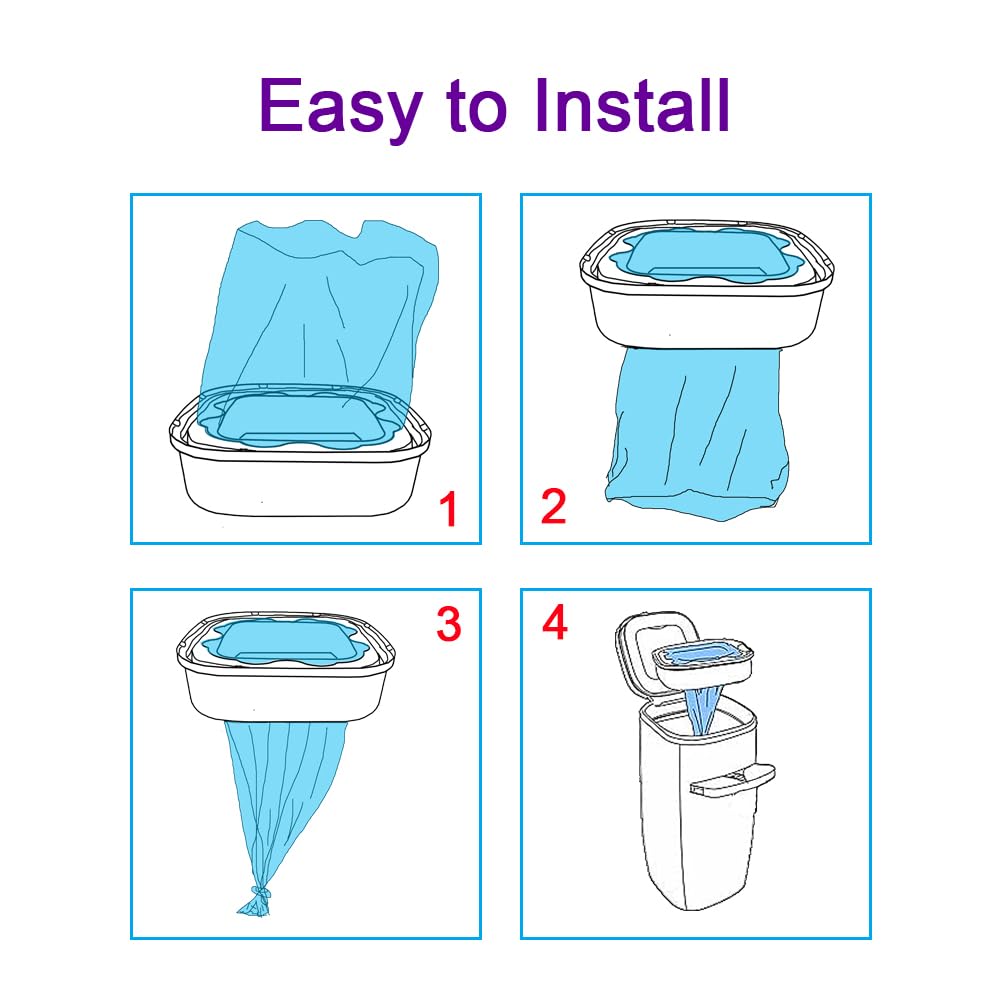 Easy to Install

1

2

3

4