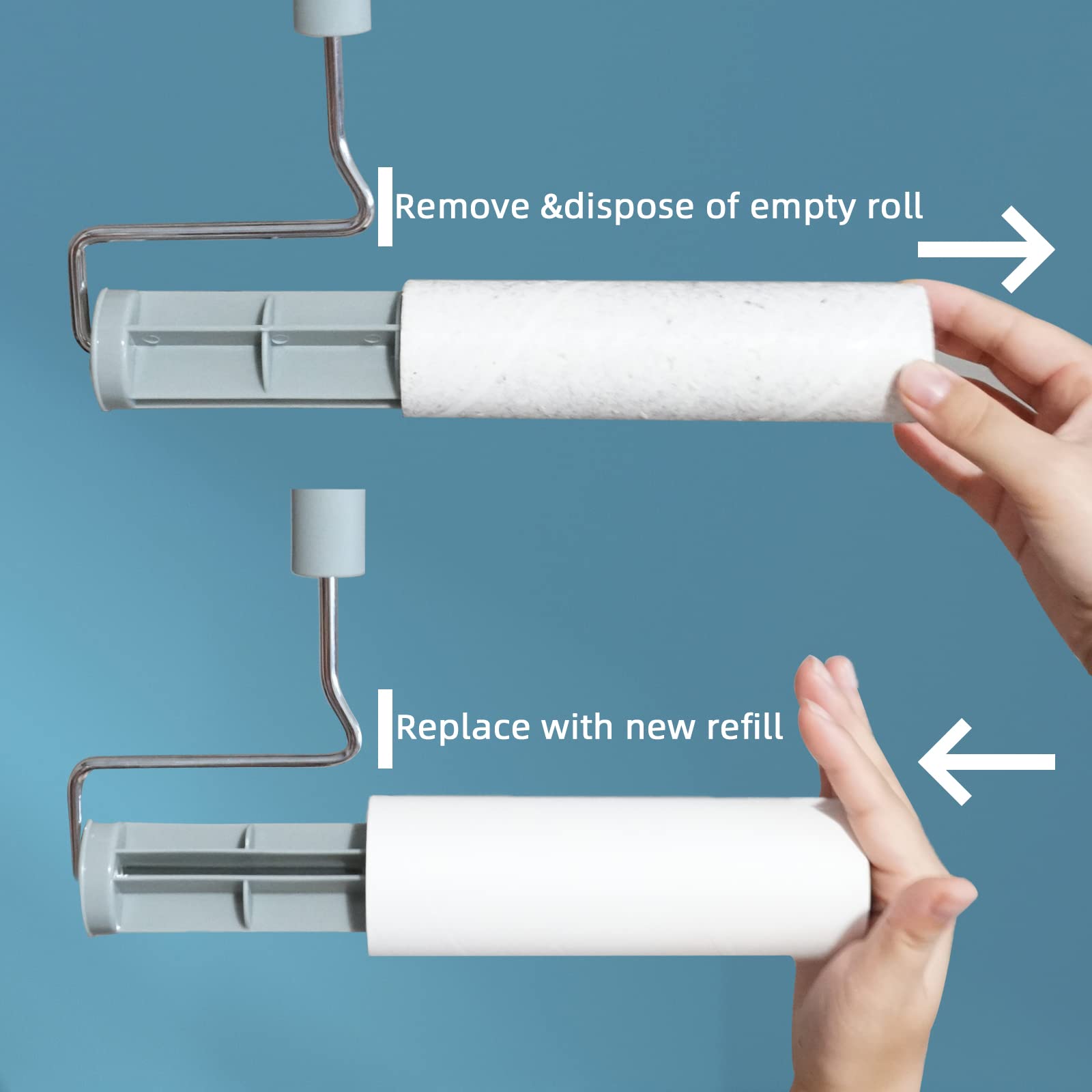 Remove &dispose of empty roll

Replace with new refill