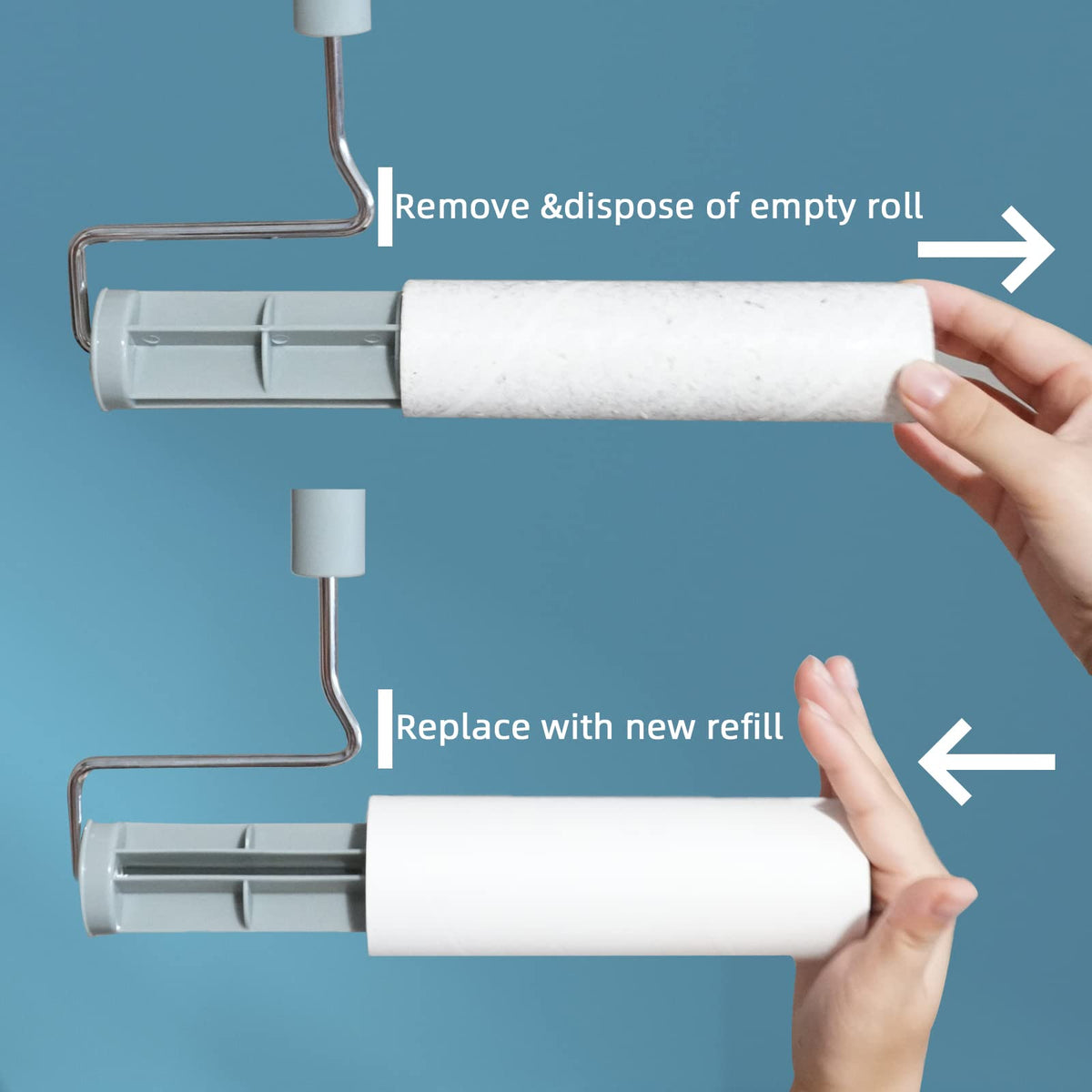 Remove &dispose of empty roll

Replace with new refill