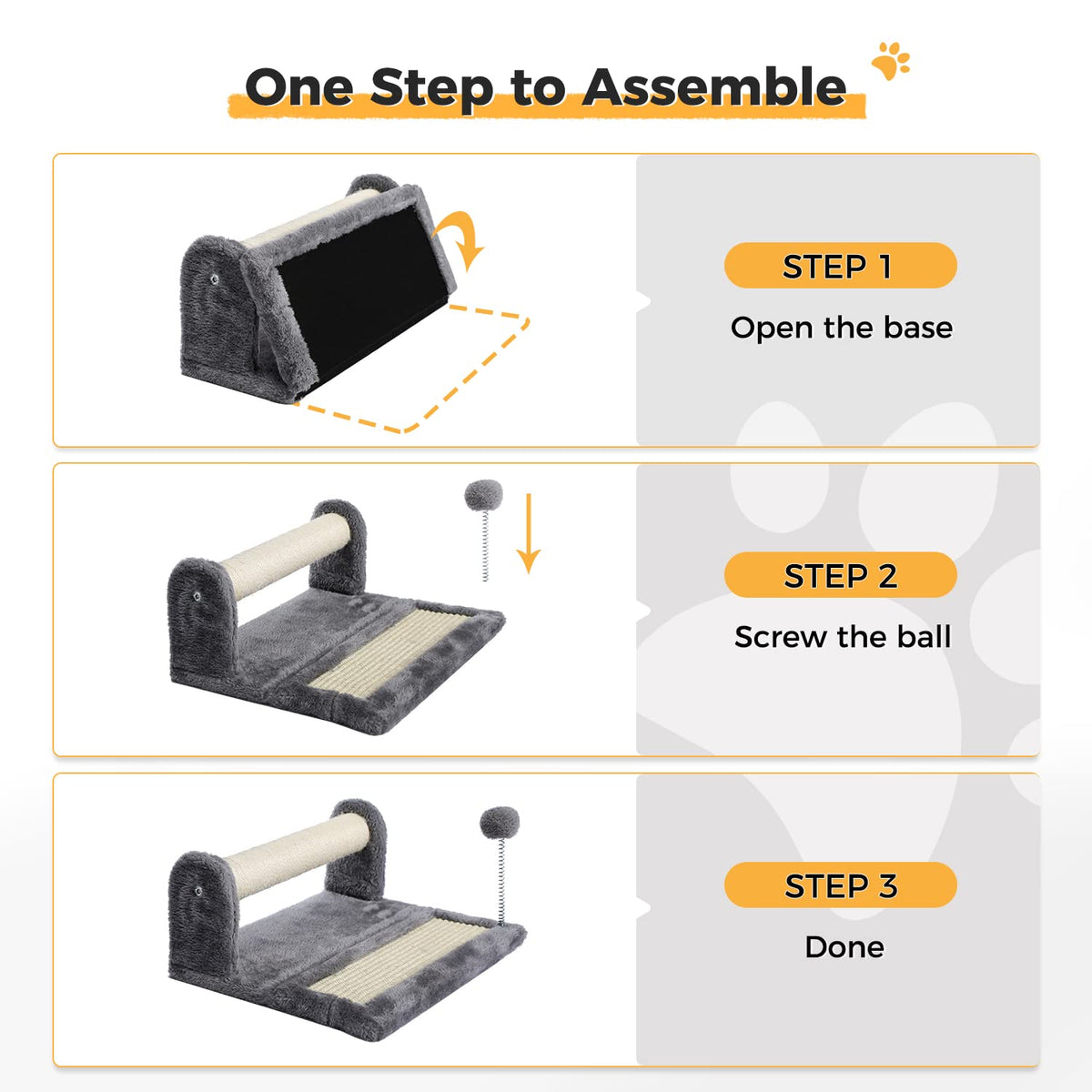 One Step to Assemble

STEP 1

Open the base

STEP 2

Screw the ball

STEP 3

Done