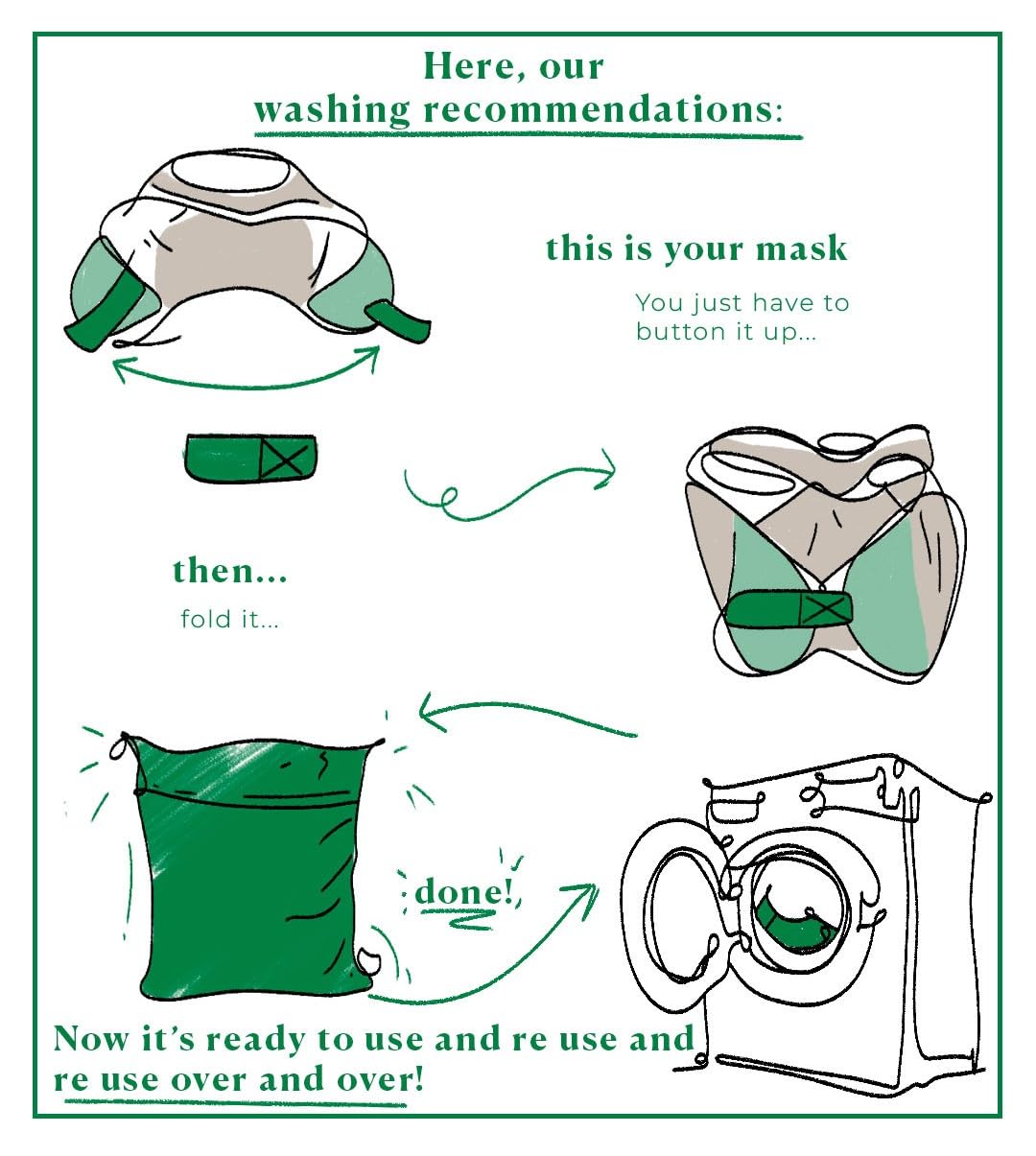 Here, our
washing recommendations:

this is your mask

You just have to button it up...

then...

fold it...

done!

Now it's ready to use and re use and re use over and over!