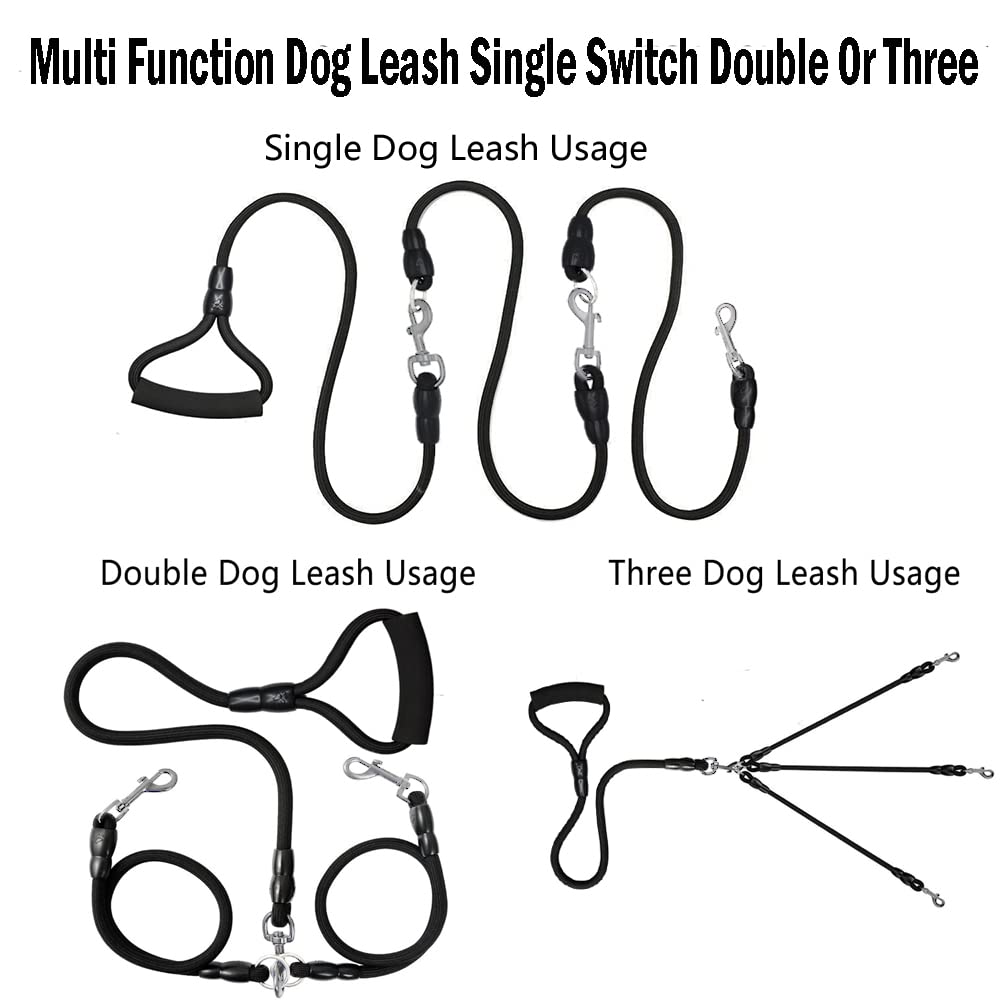 Multi Function Dog Leash Single Switch Double Or Three

Single Dog Leash Usage

Double Dog Leash Usage

Three Dog Leash Usage