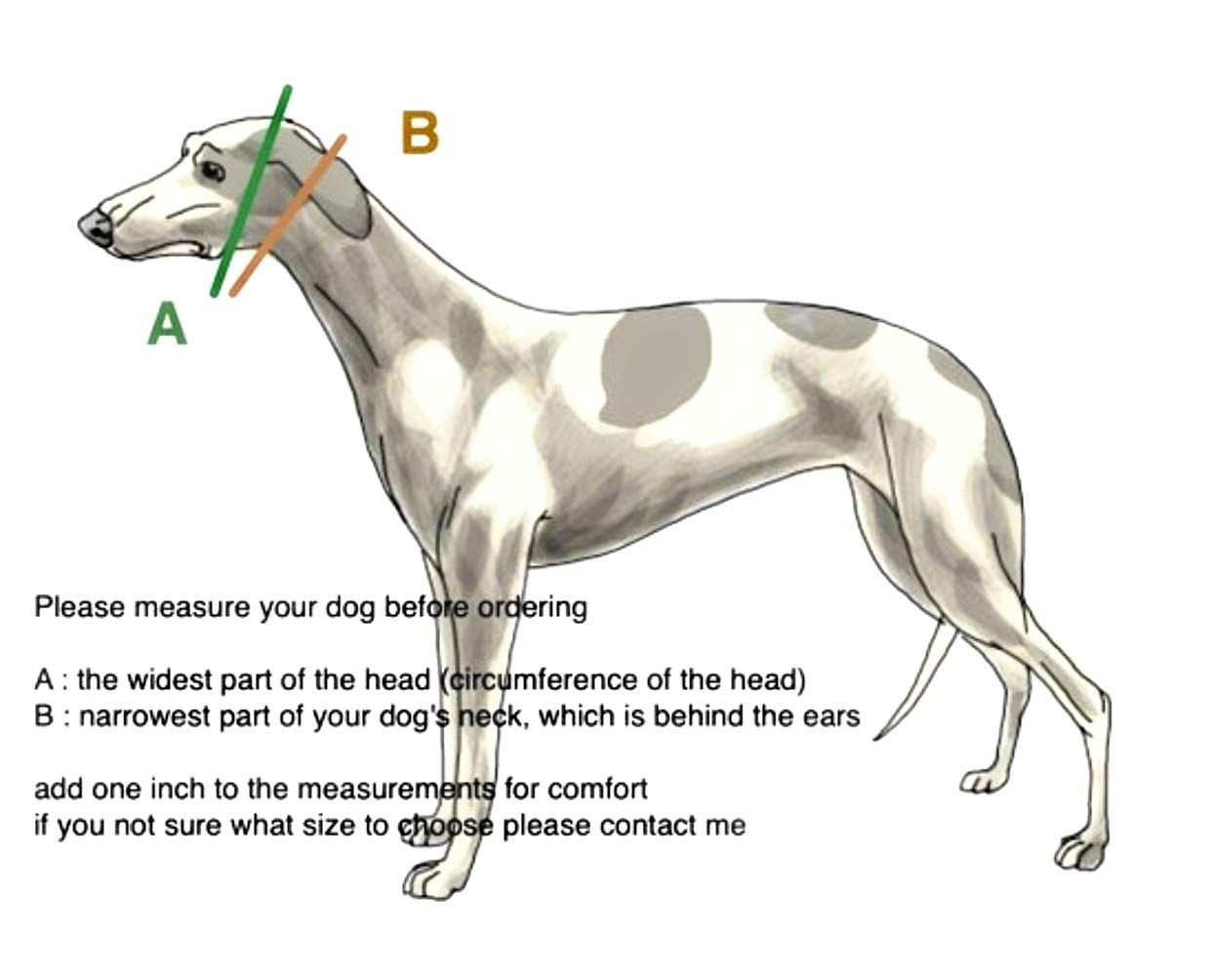 B

A

Please measure your dog before ordering

A : the widest part of the head (circumference of the head)
B : narrowest part of your dog's neck, which is behind the ears

add one inch to the measurements for comfort
if you not sure what size to choose please contact me