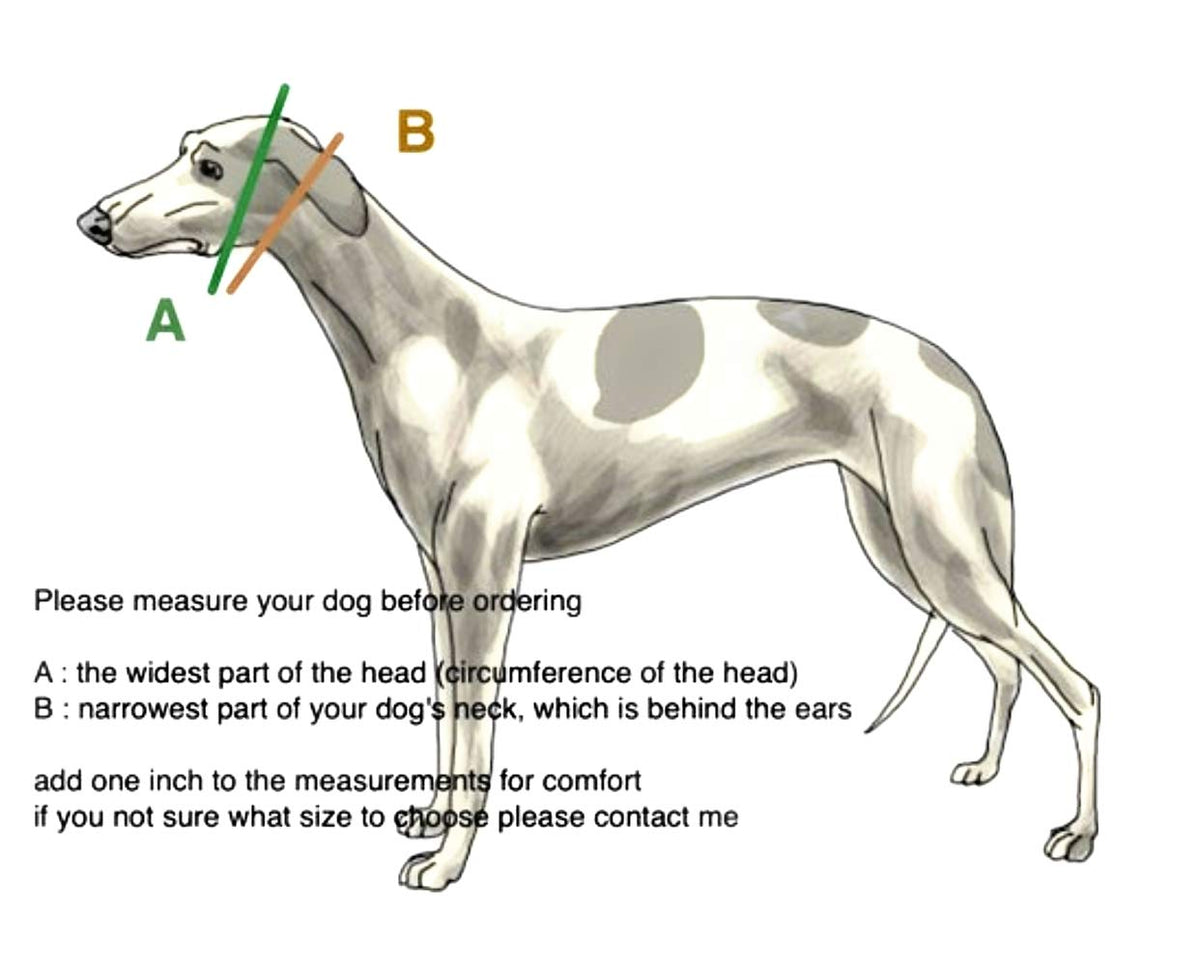 B

A

Please measure your dog before ordering

A : the widest part of the head (circumference of the head)
B : narrowest part of your dog's neck, which is behind the ears

add one inch to the measurements for comfort
if you not sure what size to choose please contact me