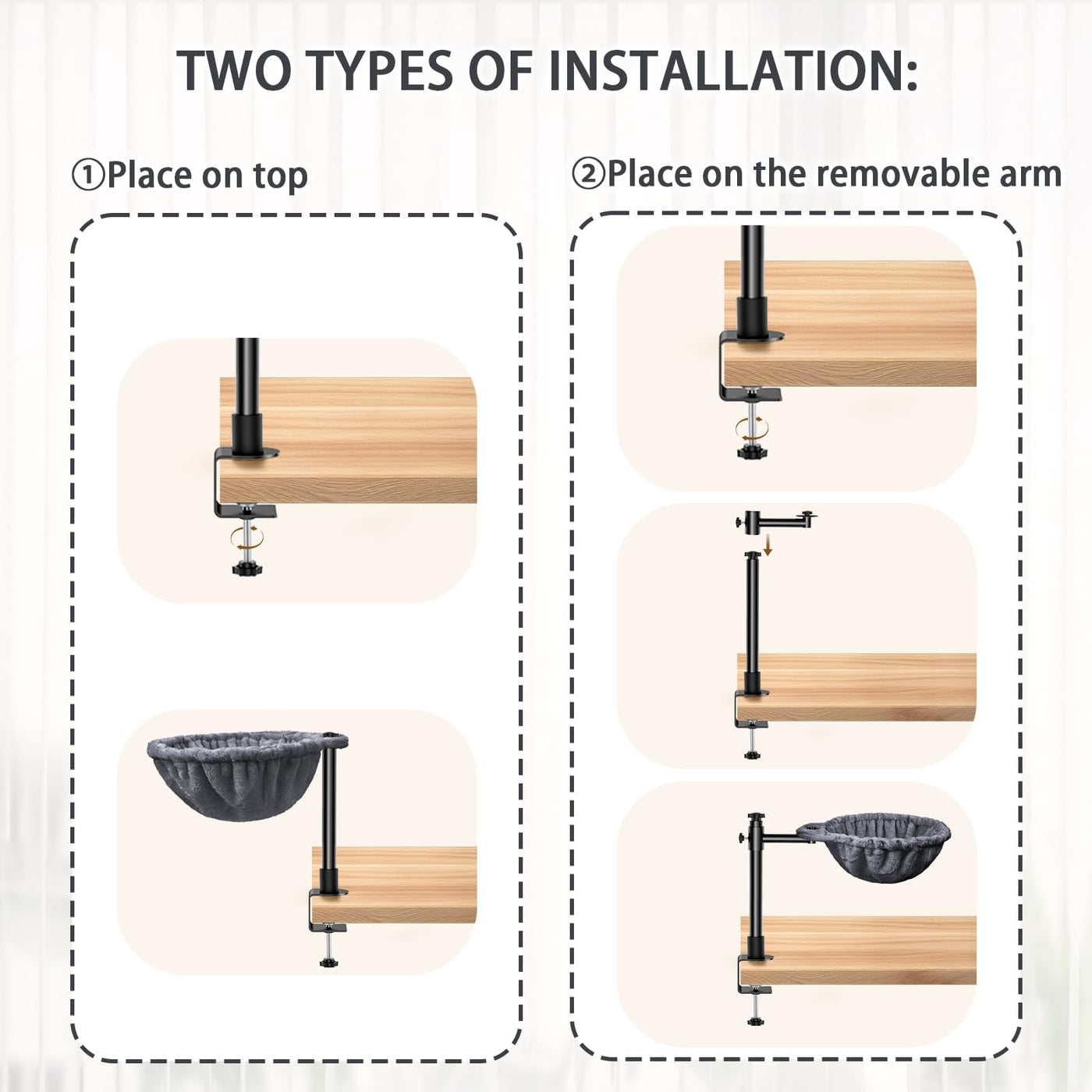 TWO TYPES OF INSTALLATION:

①Place on top

②Place on the removable arm