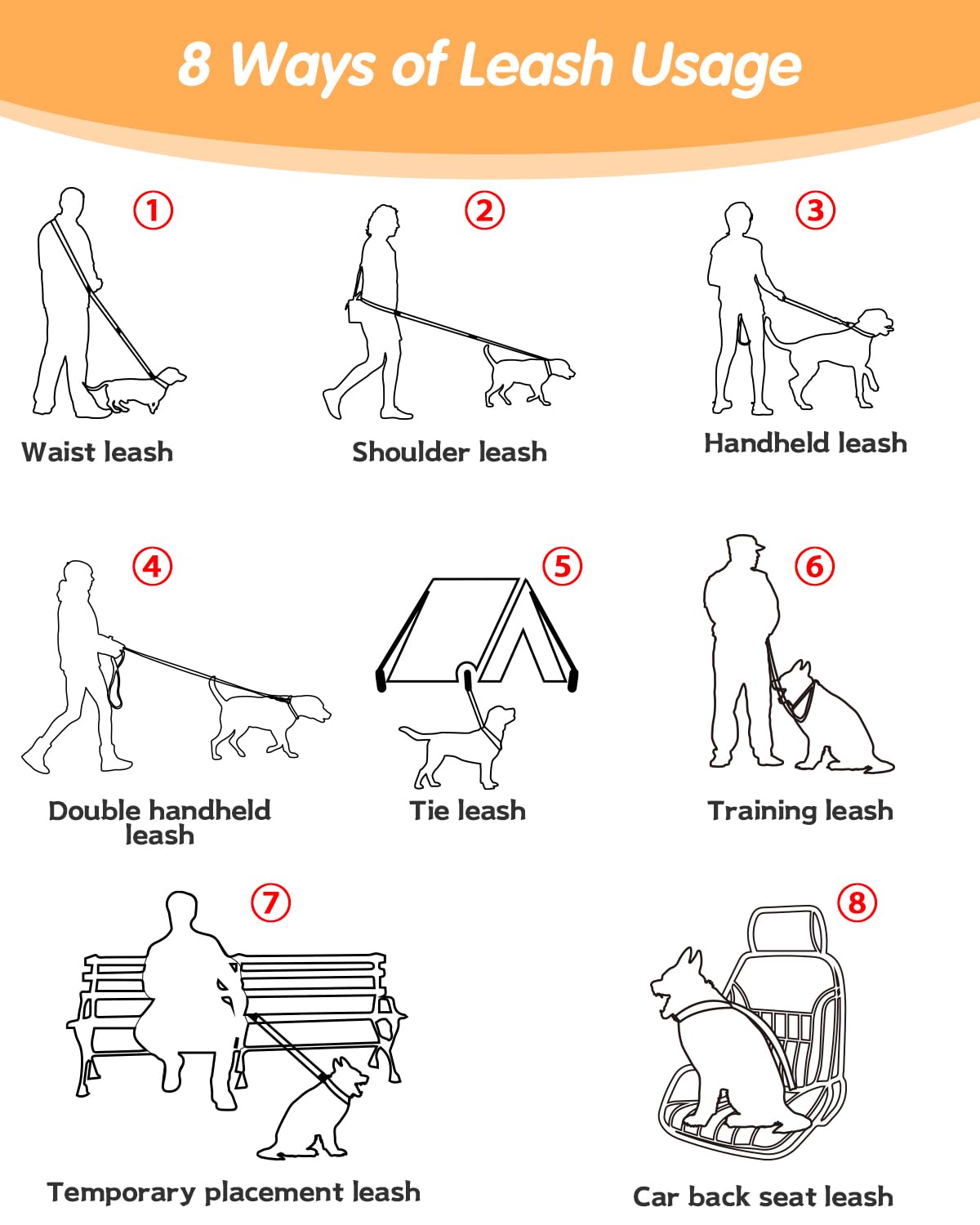 8 Ways of Leash Usage

①
Waist leash

②
Shoulder leash

③
Handheld leash

④
Double handheld leash

⑤
Tie leash

⑥
Training leash

⑦
Temporary placement leash

⑧
Car back seat leash