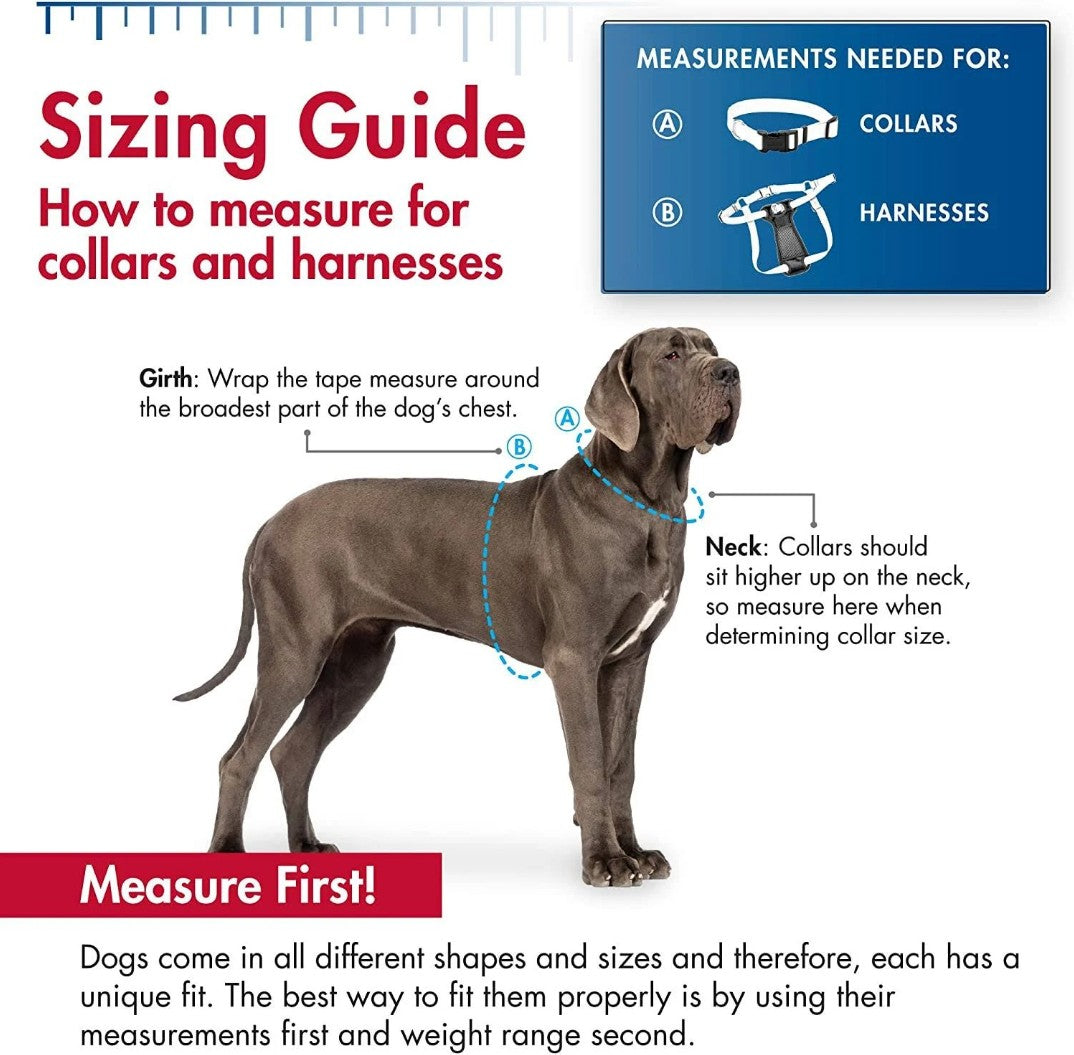 Sizing Guide
How to measure for collars and harnesses

MEASUREMENTS NEEDED FOR:
Ⓐ COLLARS
Ⓑ HARNESSES

Girth: Wrap the tape measure around the broadest part of the dog's chest.

Ⓑ

Ⓐ

Neck: Collars should sit higher up on the neck, so measure here when determining collar size.

Measure First!

Dogs come in all different shapes and sizes and therefore, each has a unique fit. The best way to fit them properly is by using their measurements first and weight range second.