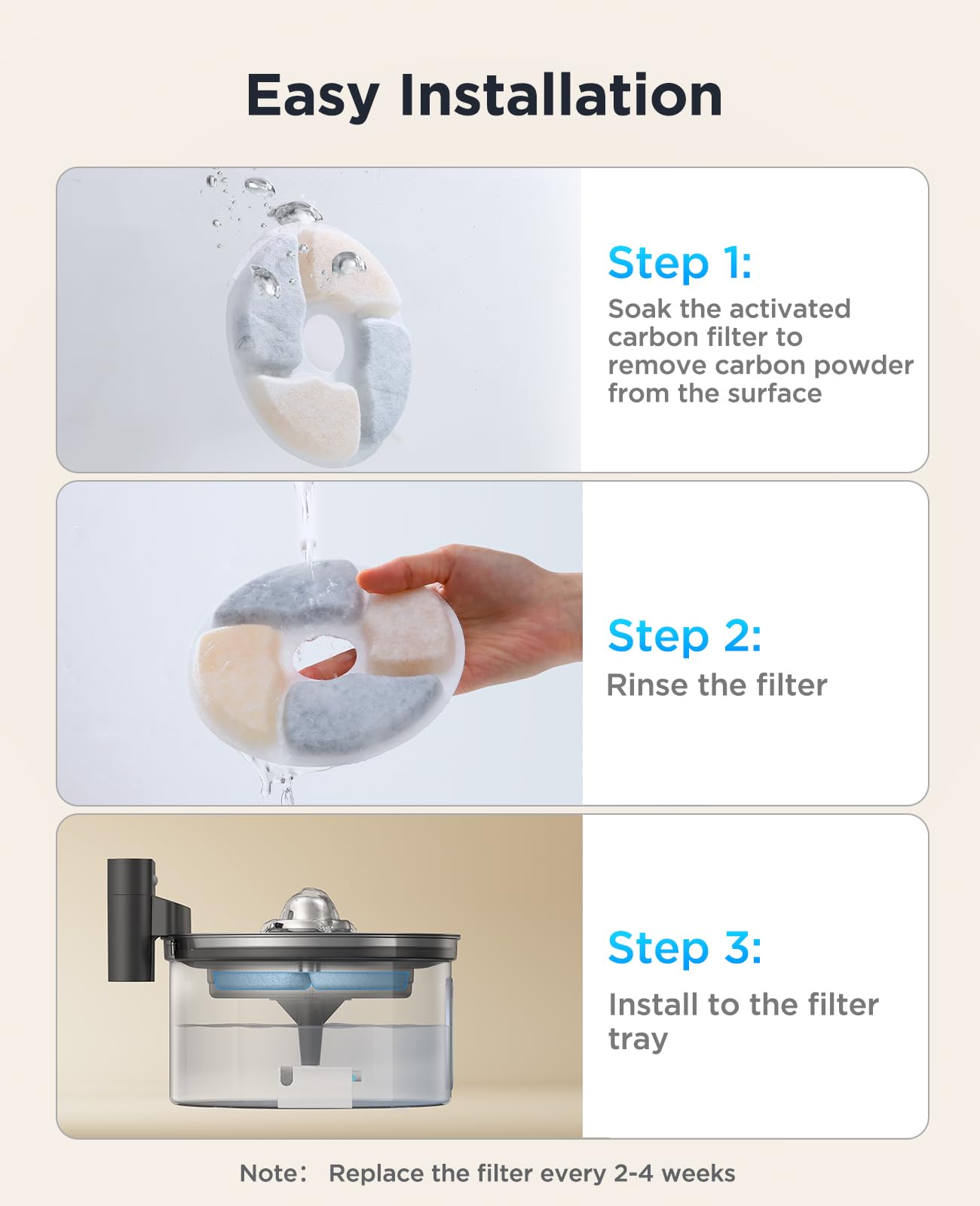 Easy Installation

Step 1:
Soak the activated carbon filter to remove carbon powder from the surface

Step 2:
Rinse the filter

Step 3:
Install to the filter tray

Note： Replace the filter every 2-4 weeks