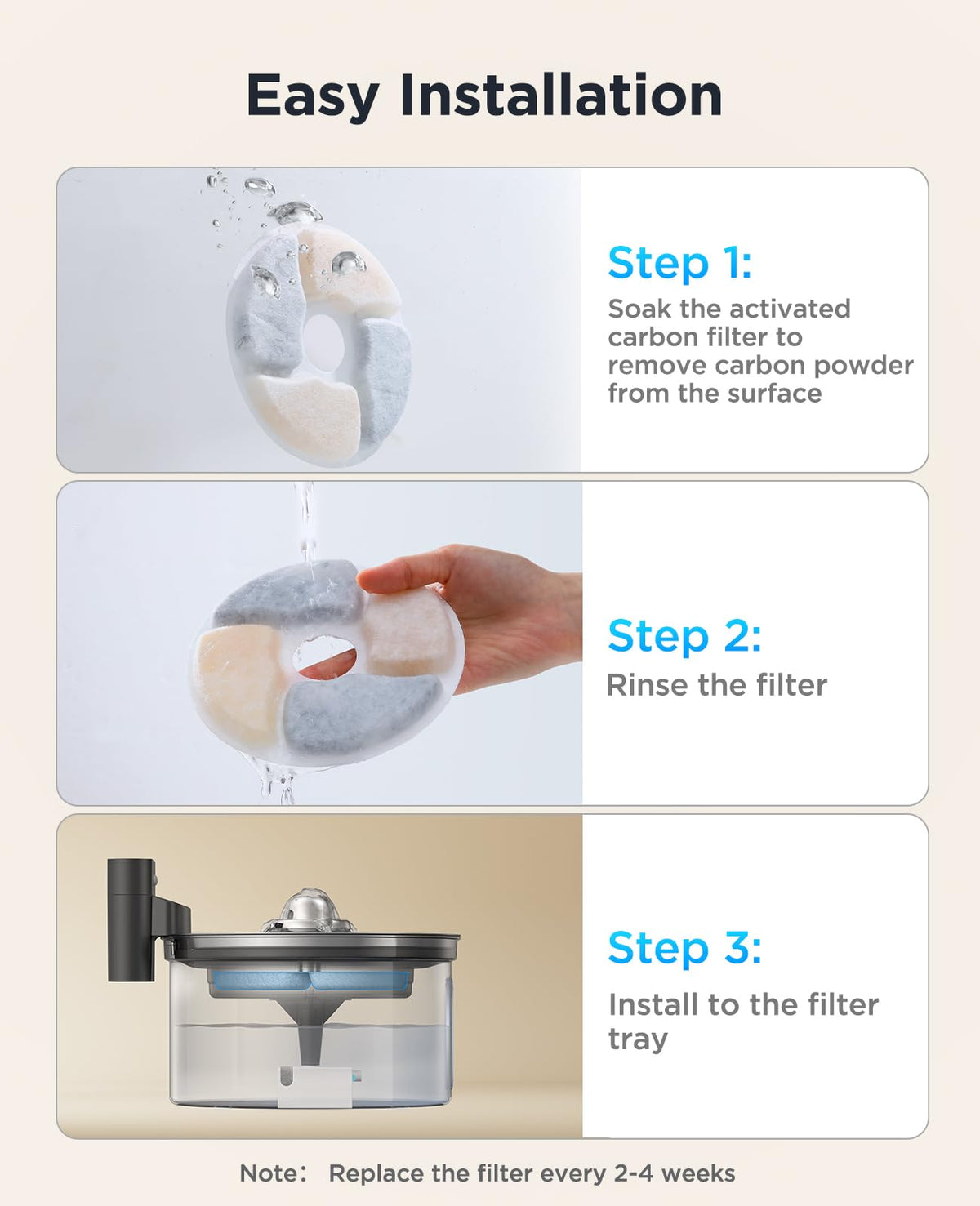 Easy Installation

Step 1:
Soak the activated carbon filter to remove carbon powder from the surface

Step 2:
Rinse the filter

Step 3:
Install to the filter tray

Note: Replace the filter every 2-4 weeks