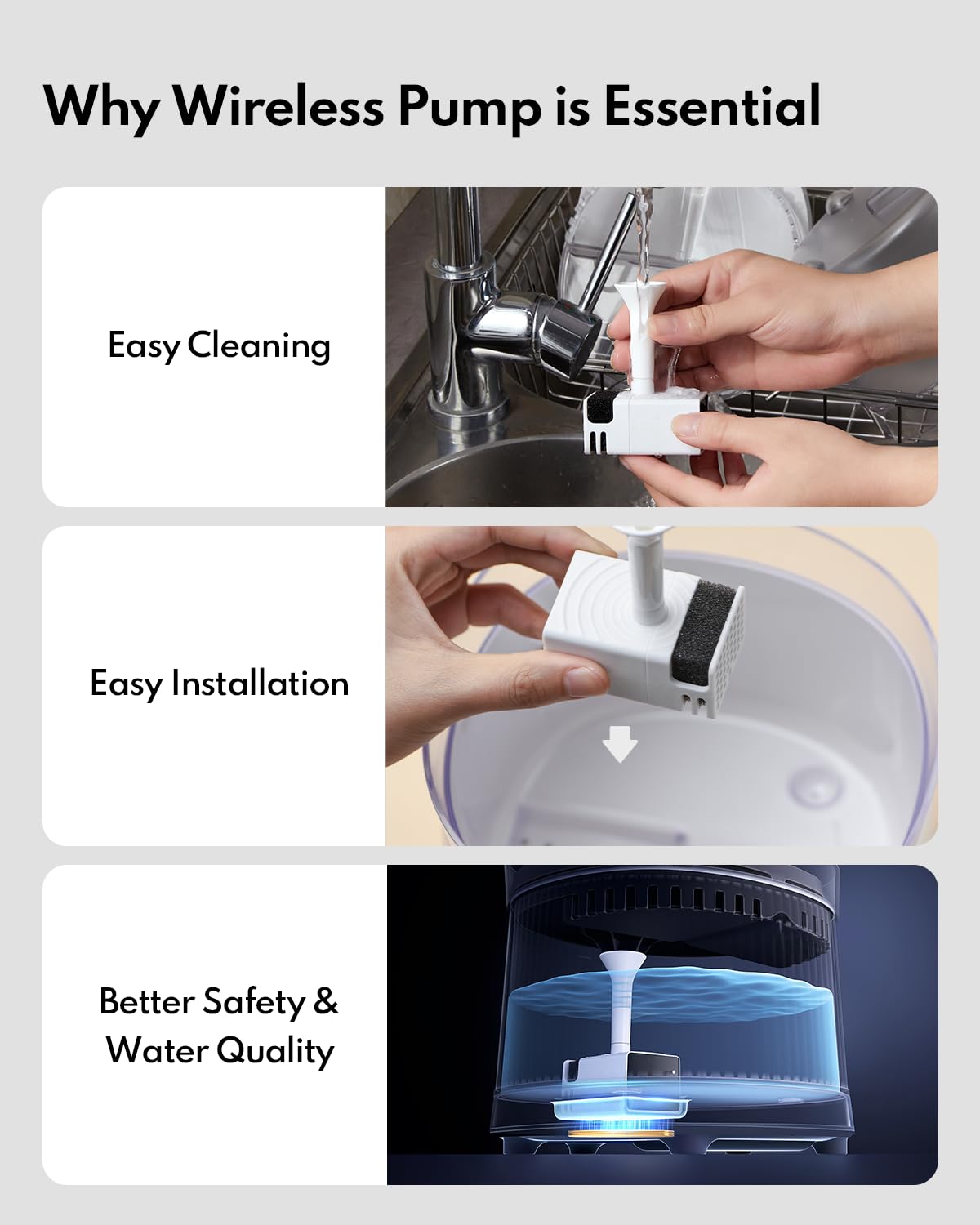 Why Wireless Pump is Essential

Easy Cleaning

Easy Installation

Better Safety & Water Quality