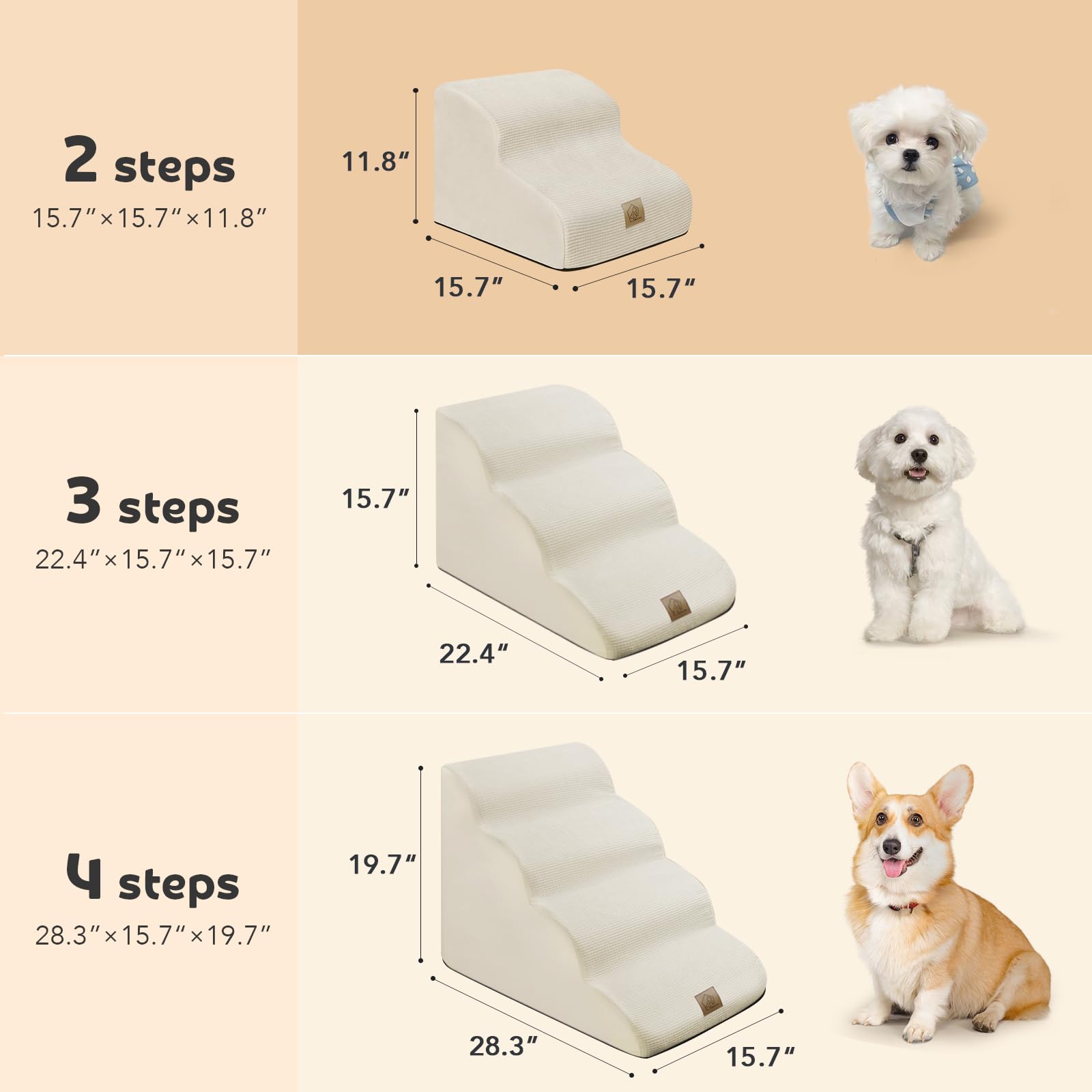 2 steps
15.7″×15.7″×11.8″

11.8″
15.7″
15.7″

3 steps
22.4″×15.7″×15.7″

15.7″
22.4″
15.7″

4 steps
28.3″×15.7″×19.7″

19.7″
28.3″
15.7″