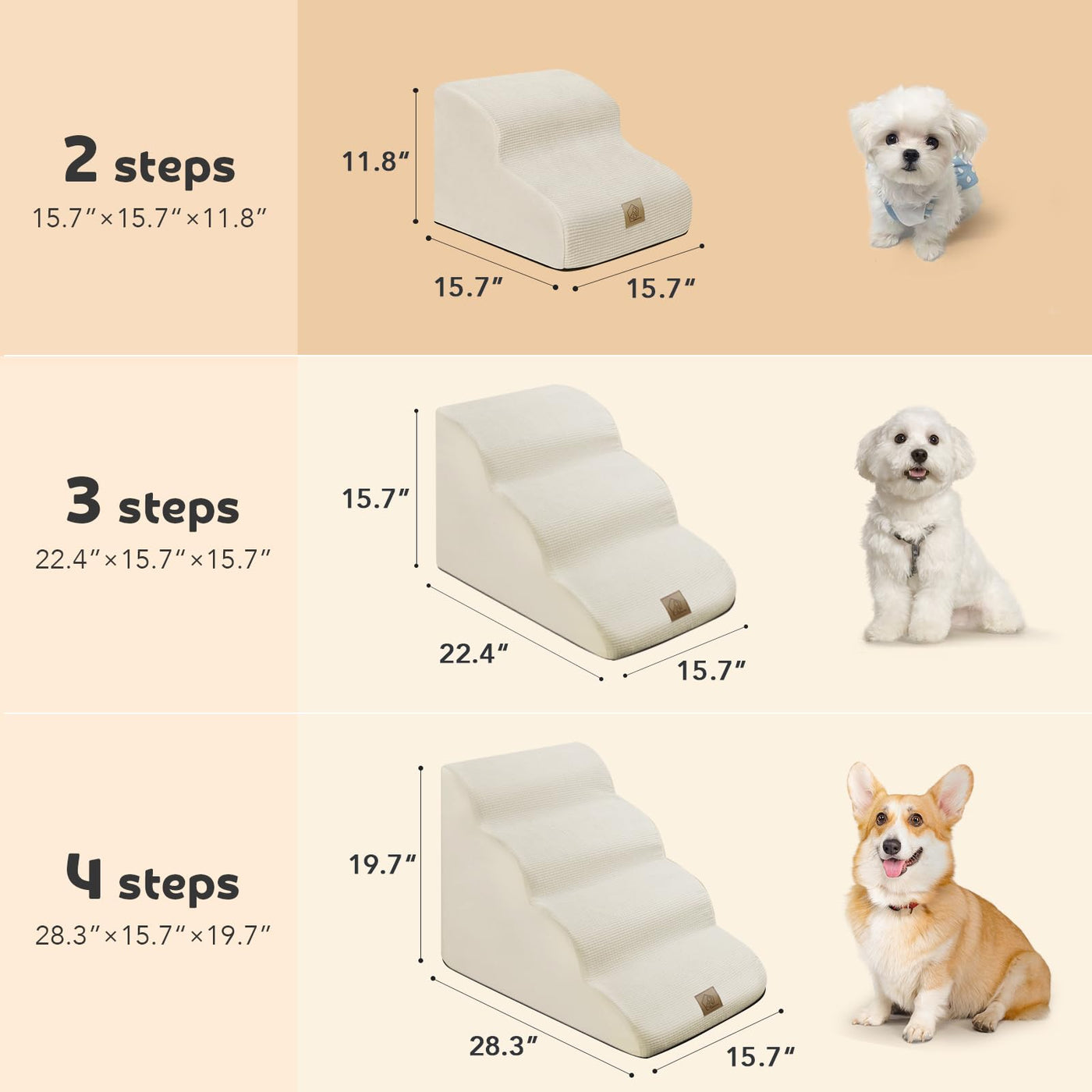 2 steps
15.7″×15.7″×11.8″

11.8″
15.7″
15.7″

3 steps
22.4″×15.7″×15.7″

15.7″
22.4″
15.7″

4 steps
28.3″×15.7″×19.7″

19.7″
28.3″
15.7″