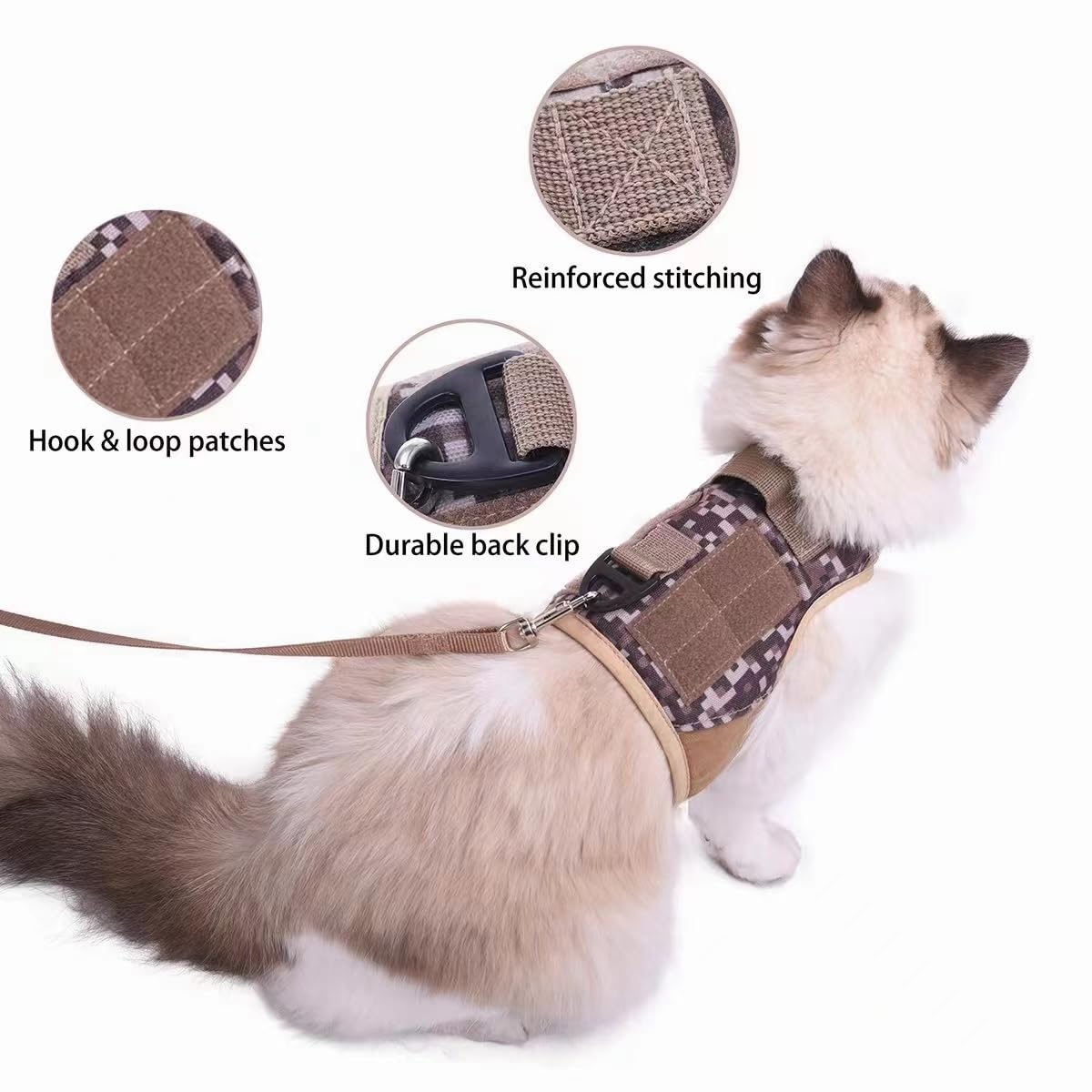 Reinforced stitching

Hook & loop patches

Durable back clip