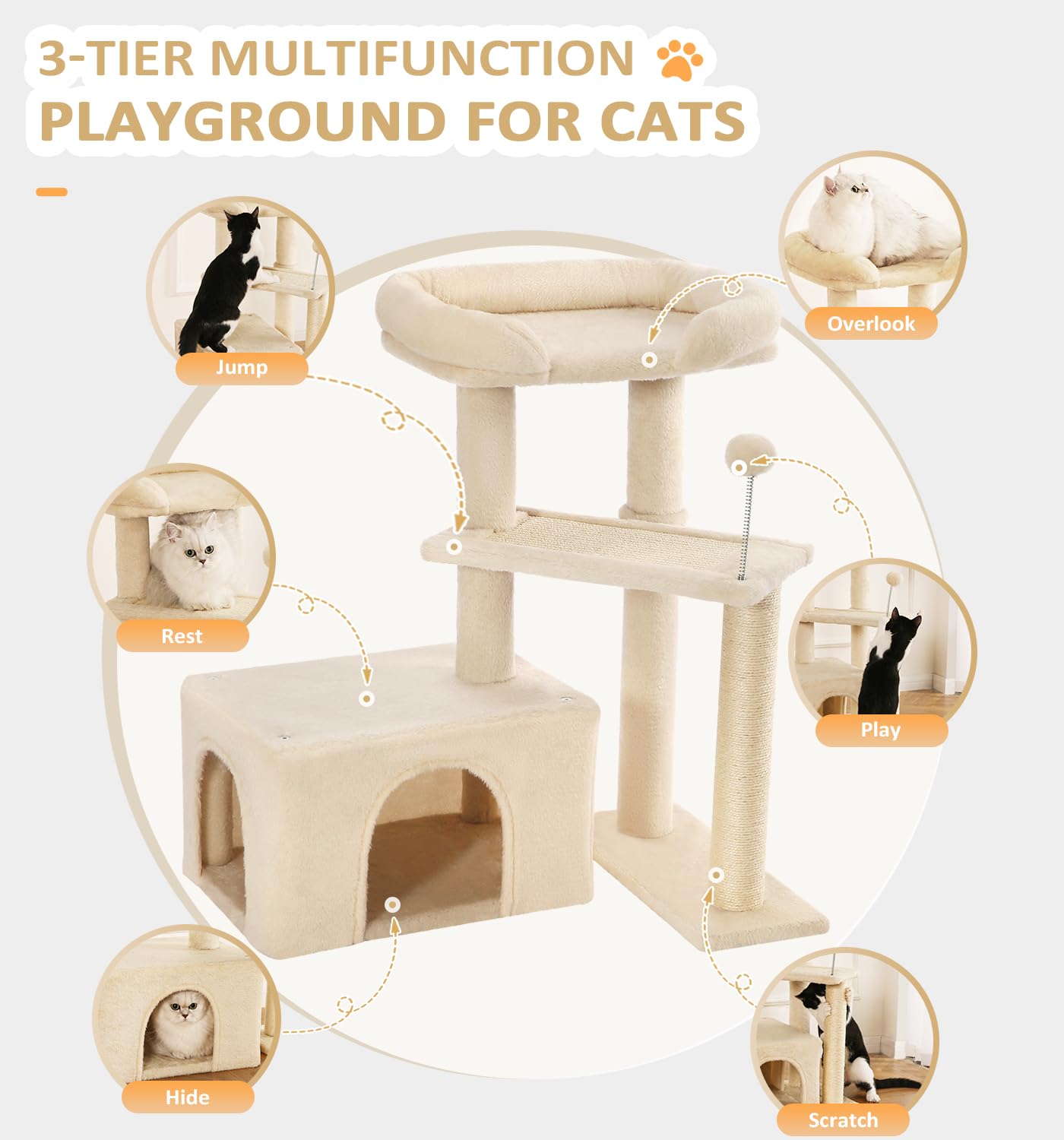 3-TIER MULTIFUNCTION
PLAYGROUND FOR CATS

Jump

Overlook

Rest

Play

Hide

Scratch