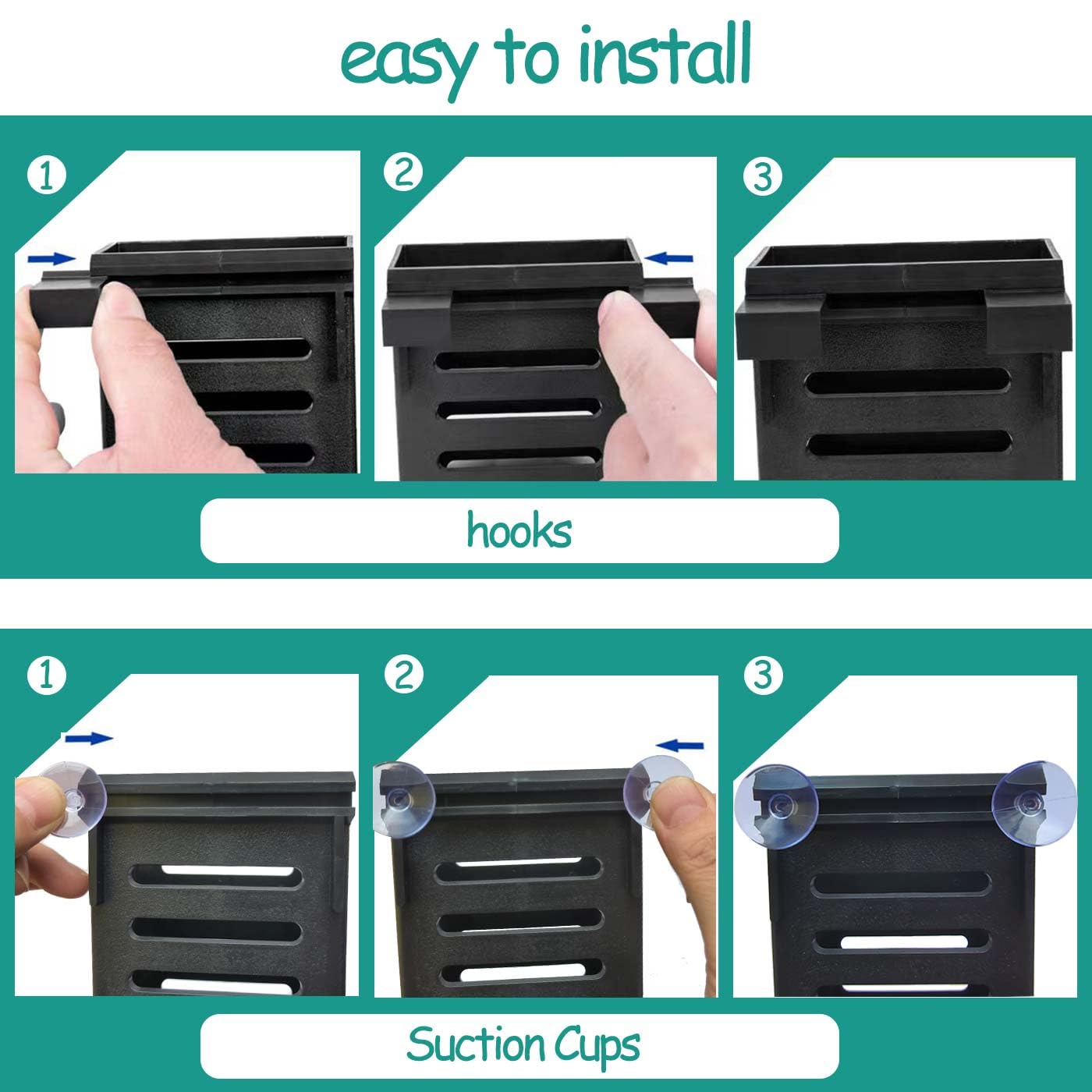 easy to install

1

2

3

hooks

1

2

3

Suction Cups