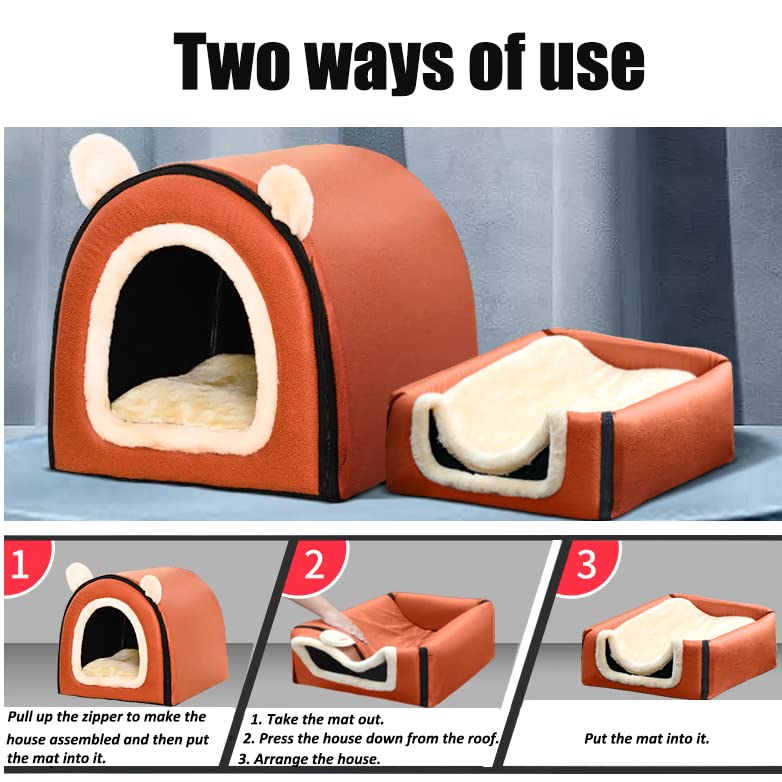 Two ways of use

1

Pull up the zipper to make the house assembled and then put the mat into it.

2

1. Take the mat out.
2. Press the house down from the roof.
3. Arrange the house.

3

Put the mat into it.