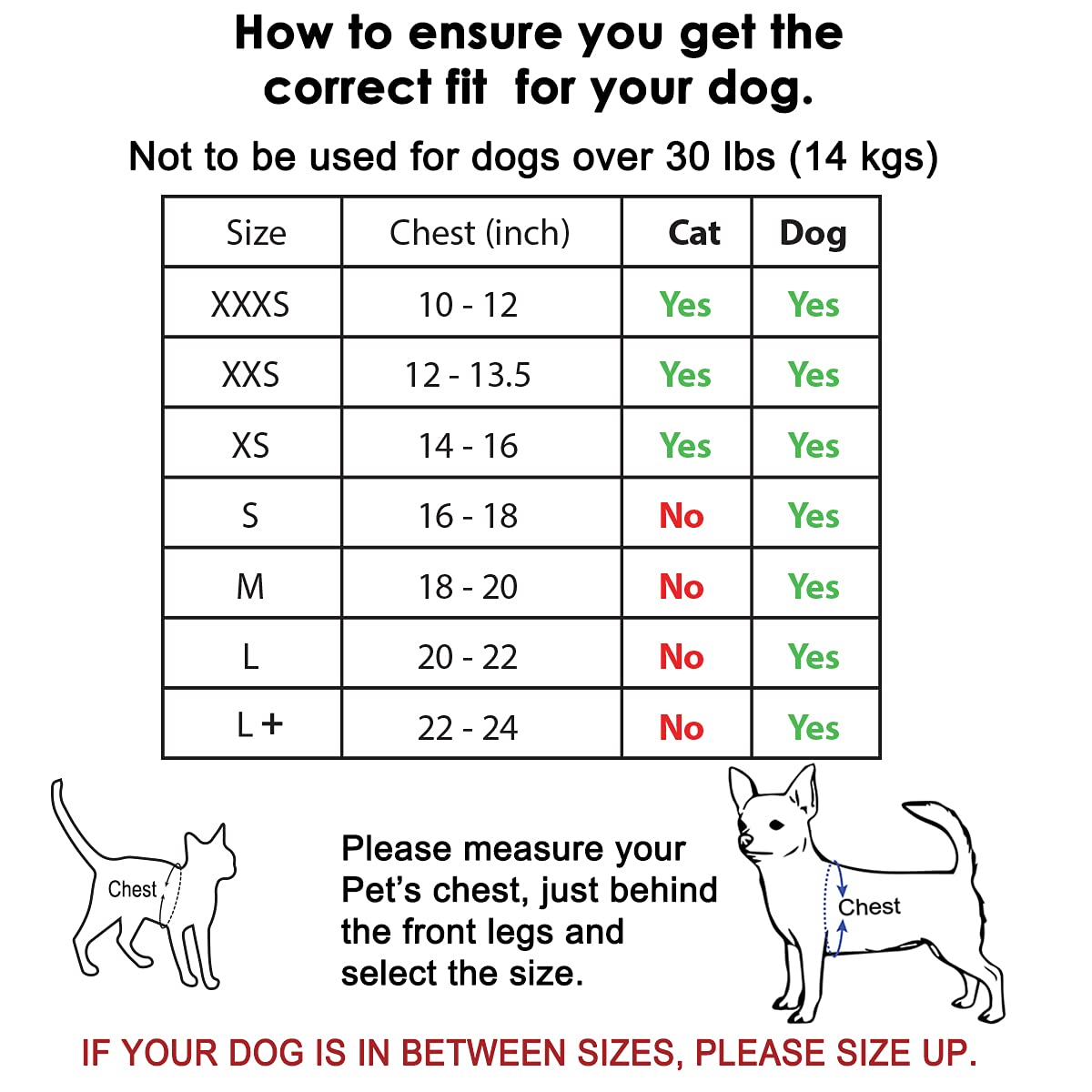 How to ensure you get the correct fit for your dog.

Not to be used for dogs over 30 lbs (14 kgs)

| Size | Chest (inch) | Cat | Dog |
|---|---|---|---|
| XXXS | 10 - 12 | Yes | Yes |
| XXS | 12 - 13.5 | Yes | Yes |
| XS | 14 - 16 | Yes | Yes |
| S | 16 - 18 | No | Yes |
| M | 18 - 20 | No | Yes |
| L | 20 - 22 | No | Yes |
| L + | 22 - 24 | No | Yes |

Chest

Please measure your Pet's chest, just behind the front legs and select the size.

Chest

IF YOUR DOG IS IN BETWEEN SIZES, PLEASE SIZE UP.