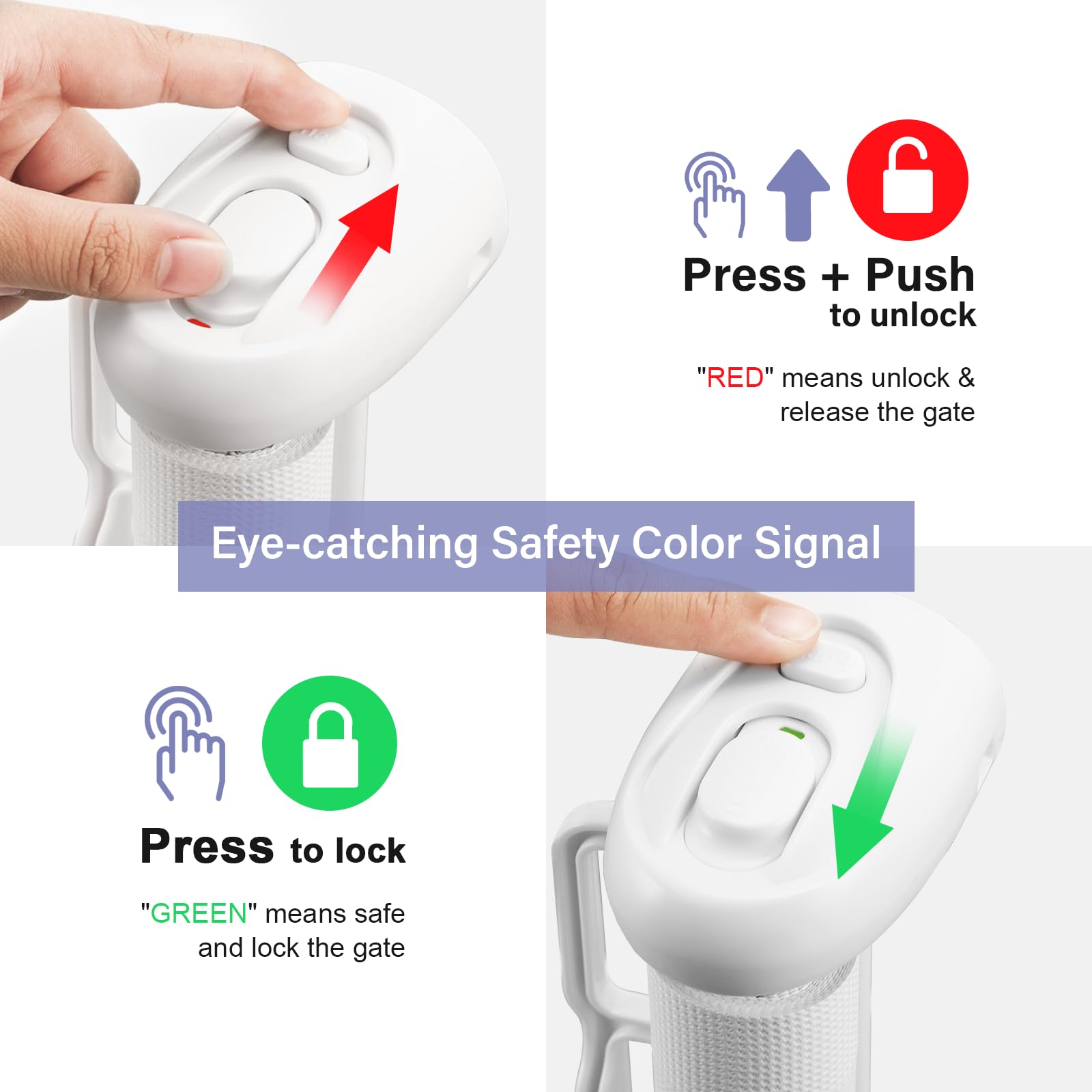 Press + Push
to unlock

"RED" means unlock & release the gate

Eye-catching Safety Color Signal

Press to lock

"GREEN" means safe and lock the gate