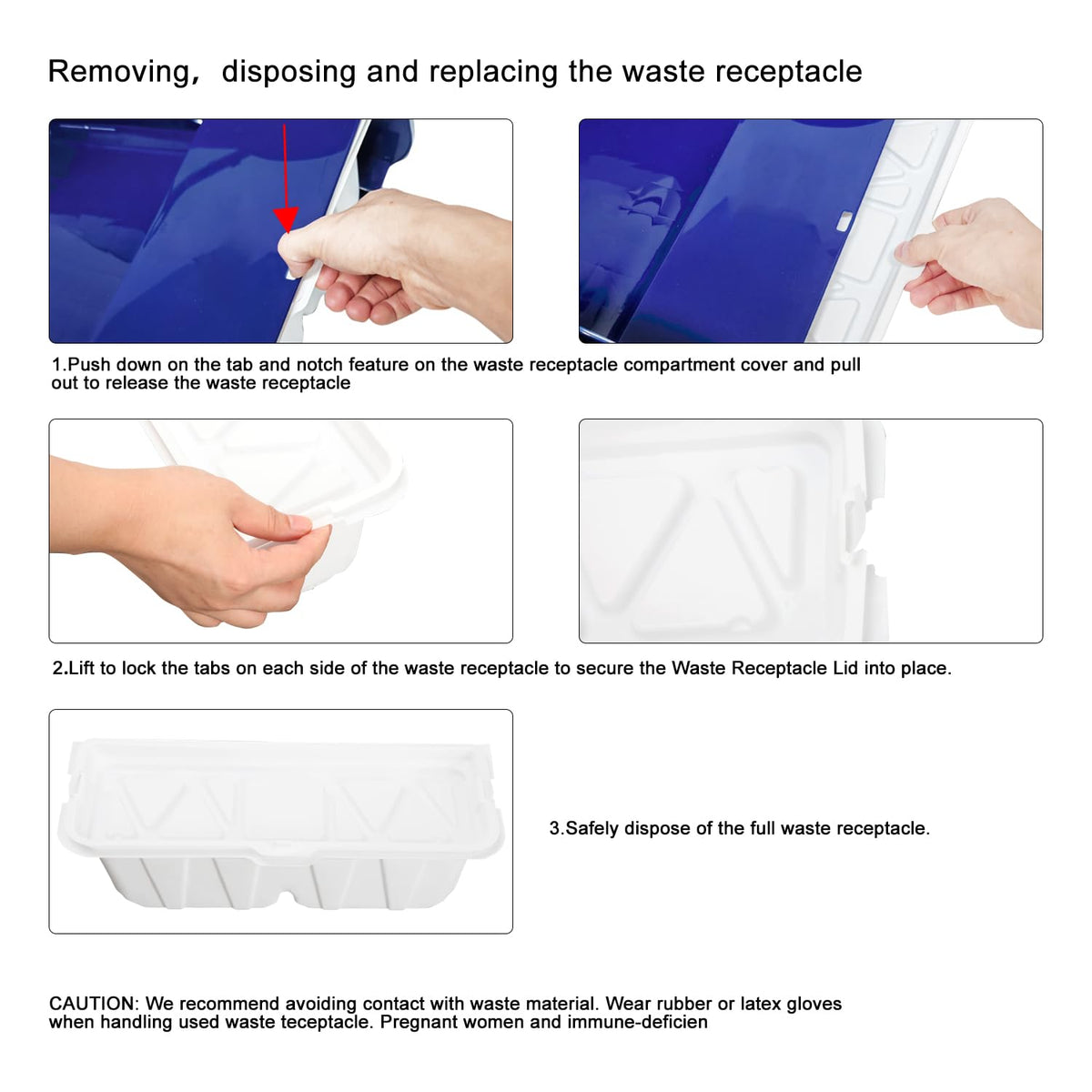 Removing, disposing and replacing the waste receptacle

1.Push down on the tab and notch feature on the waste receptacle compartment cover and pull out to release the waste receptacle

2.Lift to lock the tabs on each side of the waste receptacle to secure the Waste Receptacle Lid into place.

3.Safely dispose of the full waste receptacle.

CAUTION: We recommend avoiding contact with waste material. Wear rubber or latex gloves when handling used waste teceptacle. Pregnant women and immune-deficien