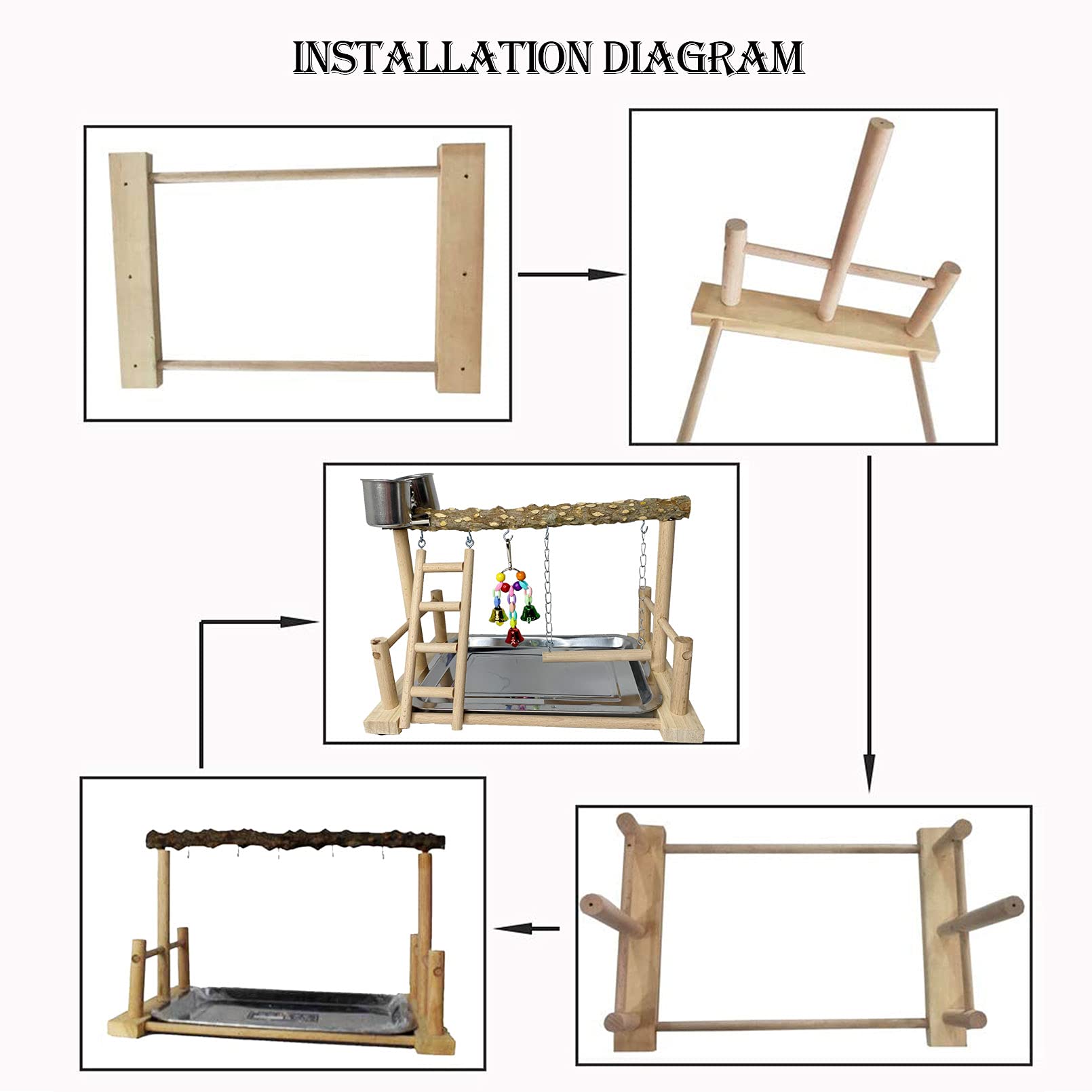 INSTALLATION DIAGRAM