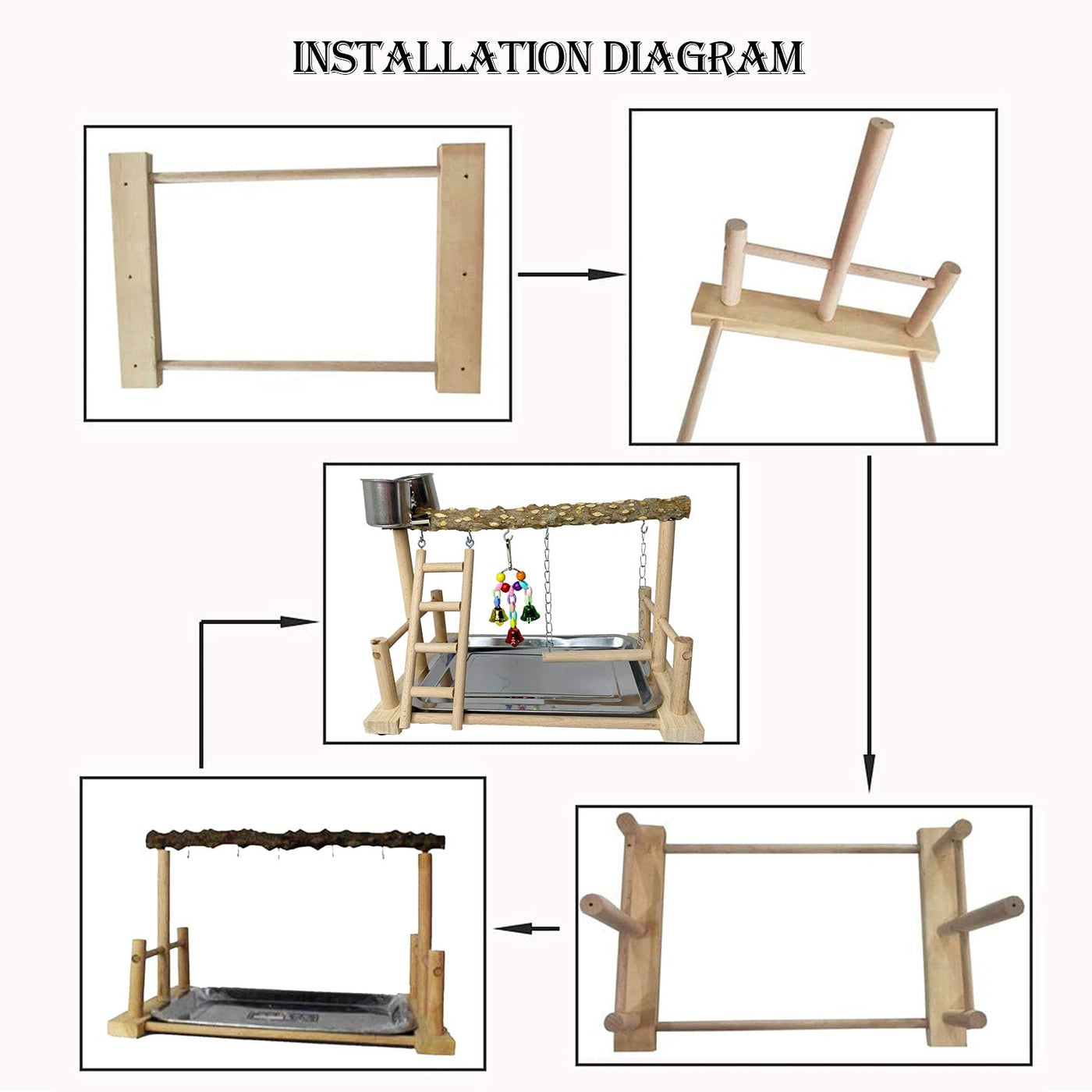 INSTALLATION DIAGRAM