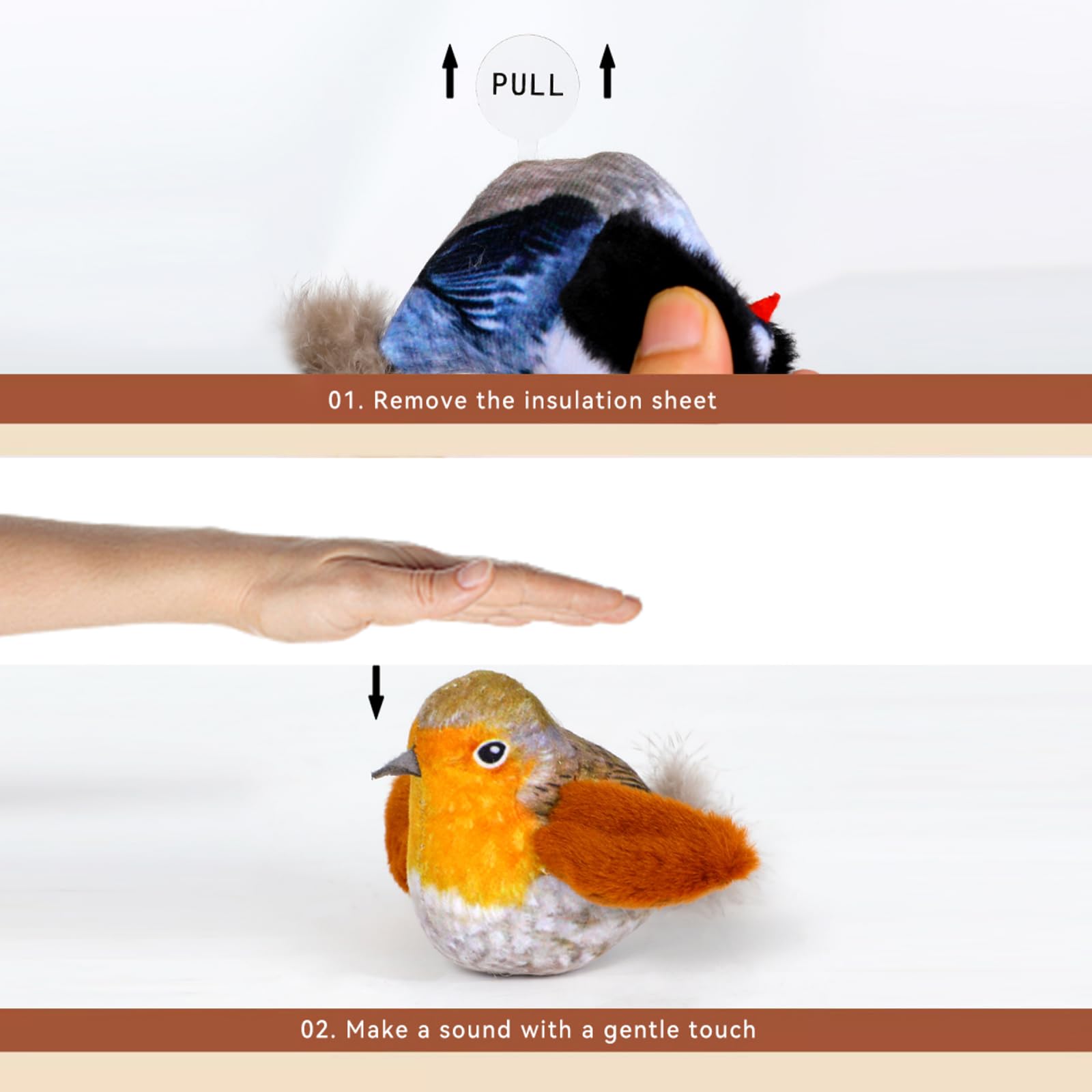 PULL

01. Remove the insulation sheet

02. Make a sound with a gentle touch