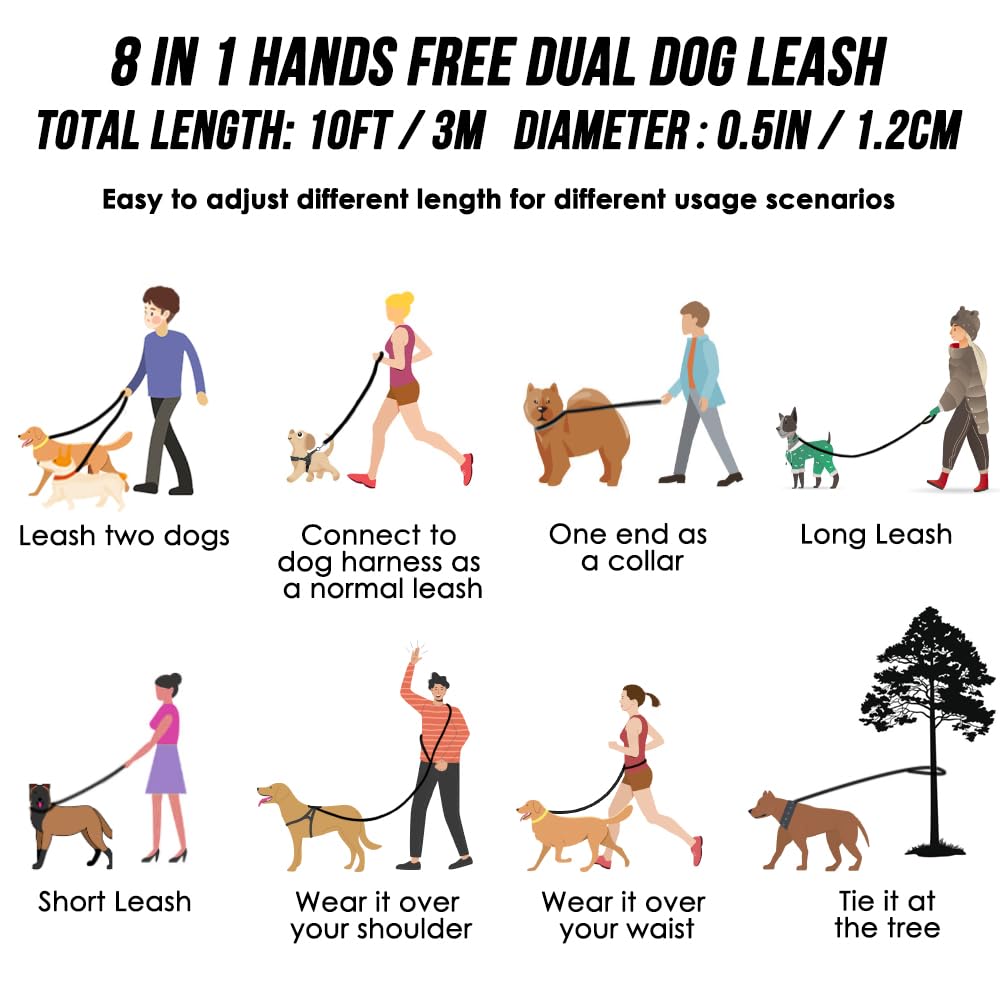 8 IN 1 HANDS FREE DUAL DOG LEASH
TOTAL LENGTH: 10FT / 3M   DIAMETER : 0.5IN / 1.2CM

Easy to adjust different length for different usage scenarios

Leash two dogs

Connect to dog harness as a normal leash

One end as a collar

Long Leash

Short Leash

Wear it over your shoulder

Wear it over your waist

Tie it at the tree